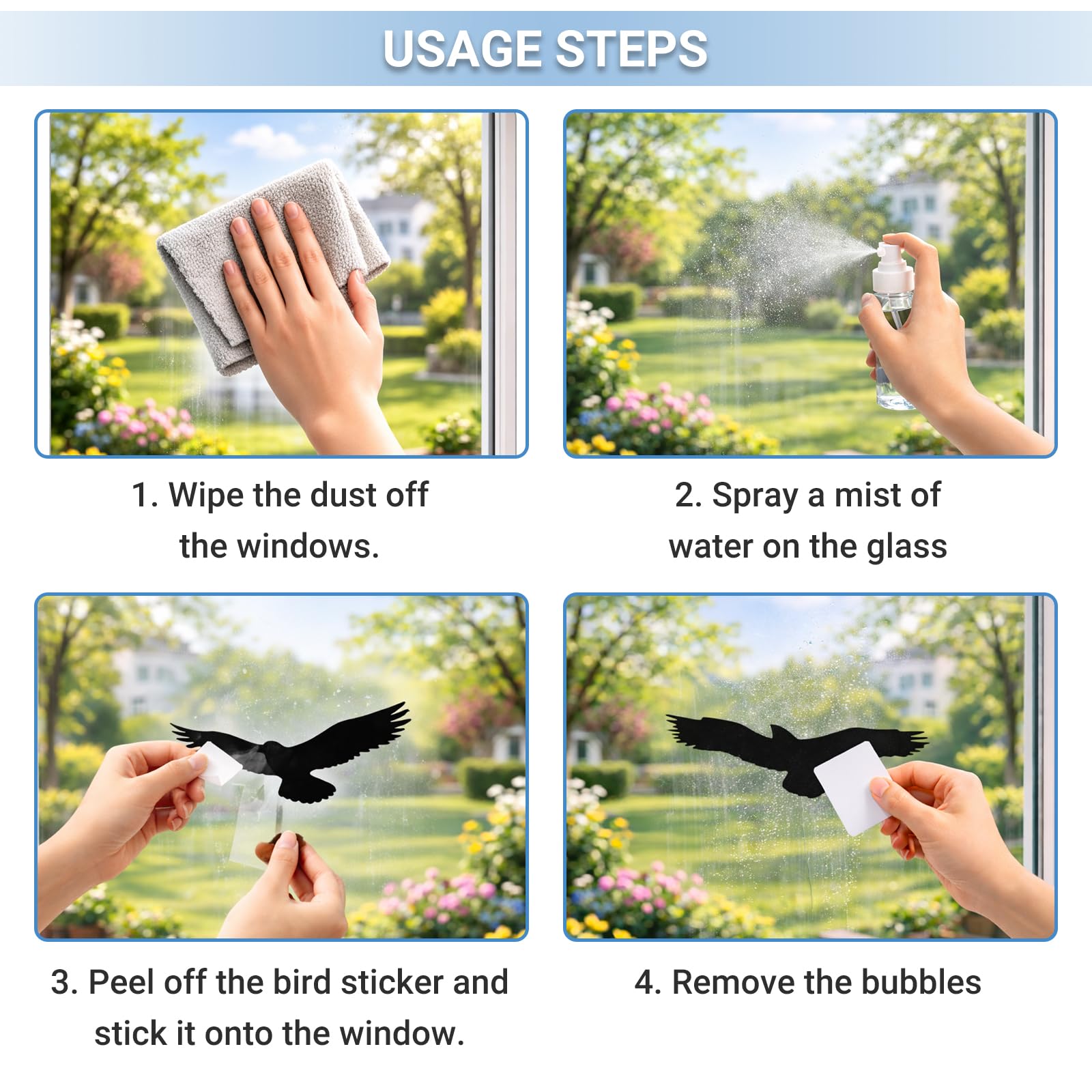 USAGE STEPS

1. Wipe the dust off the windows.

2. Spray a mist of water on the glass

3. Peel off the bird sticker and stick it onto the window.

4. Remove the bubbles