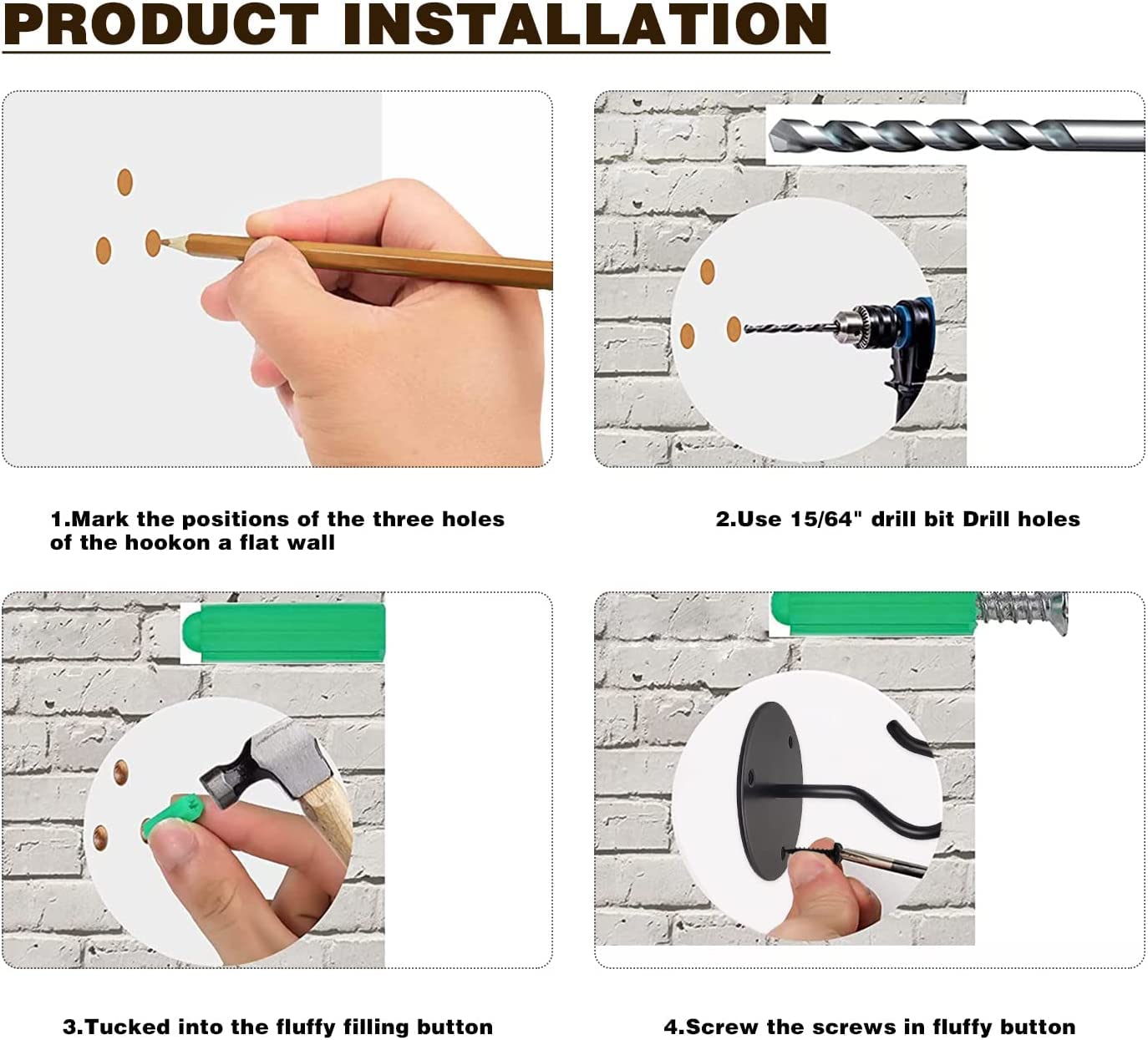 PRODUCT INSTALLATION

1.Mark the positions of the three holes of the hookon a flat wall

2.Use 15/64" drill bit Drill holes

3.Tucked into the fluffy filling button

4.Screw the screws in fluffy button