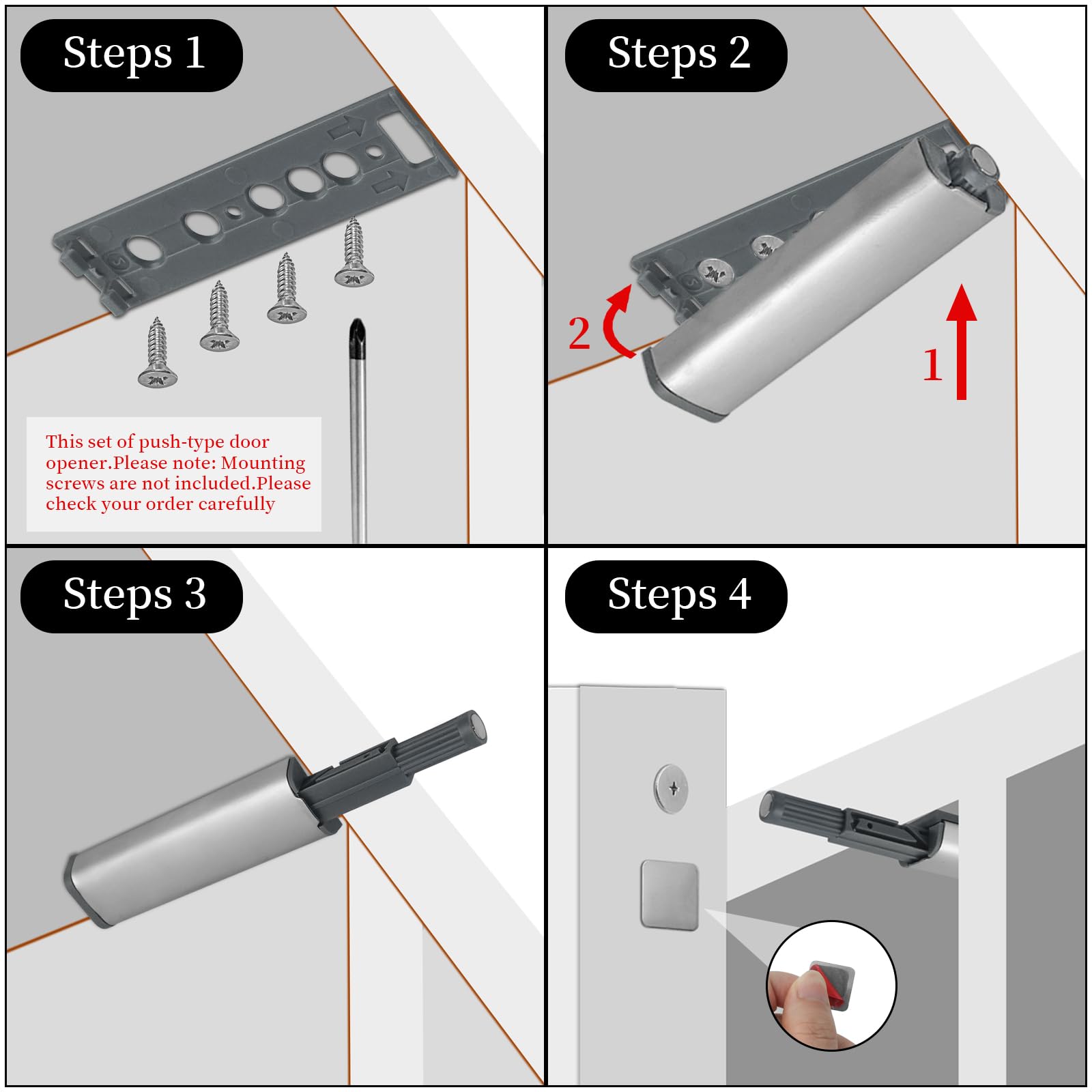 Steps 1

This set of push-type door opener.Please note: Mounting screws are not included.Please check your order carefully

Steps 2

2

1

Steps 3

Steps 4