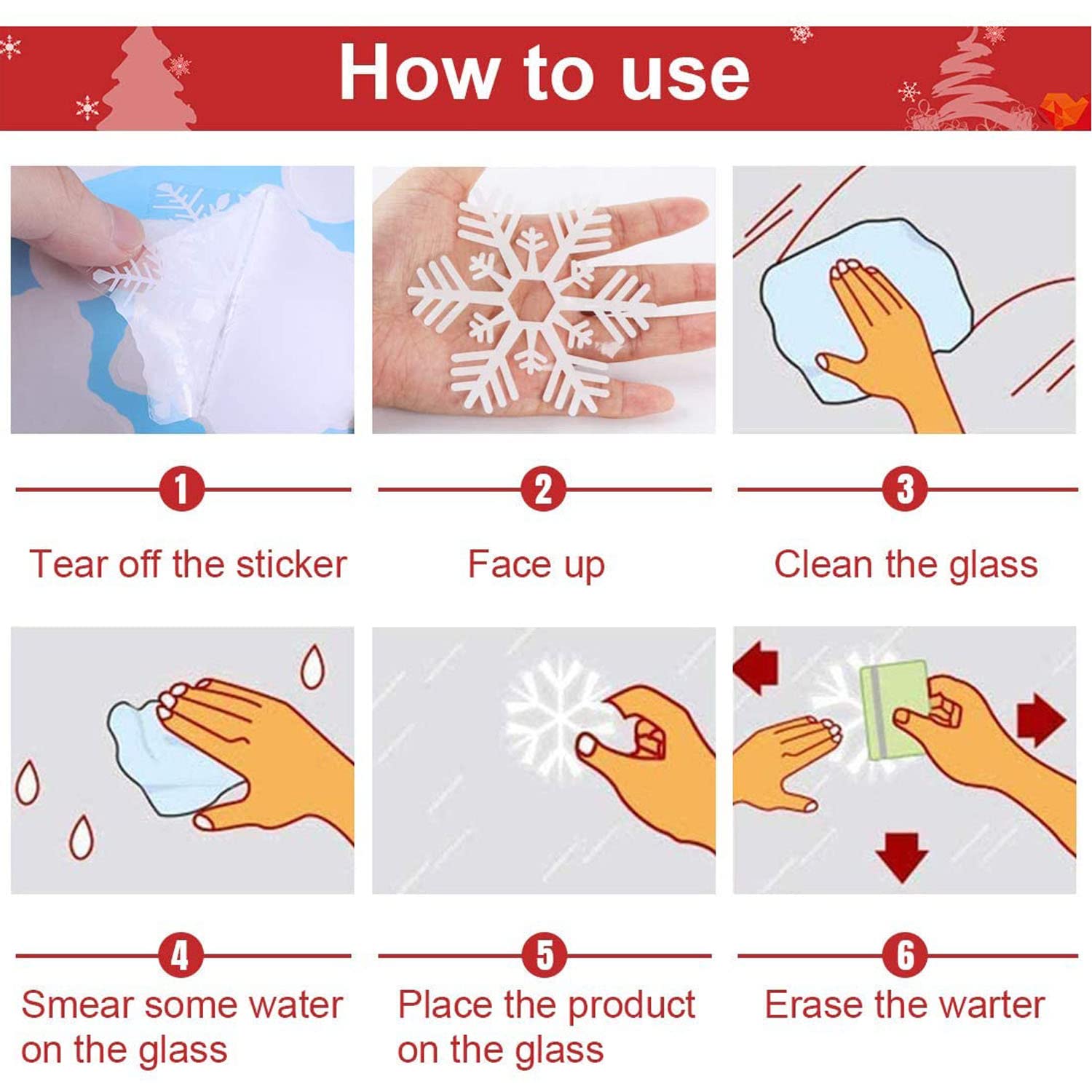 How to use

1

Tear off the sticker

2

Face up

3

Clean the glass

4

Smear some water on the glass

5

Place the product on the glass

6

Erase the warter