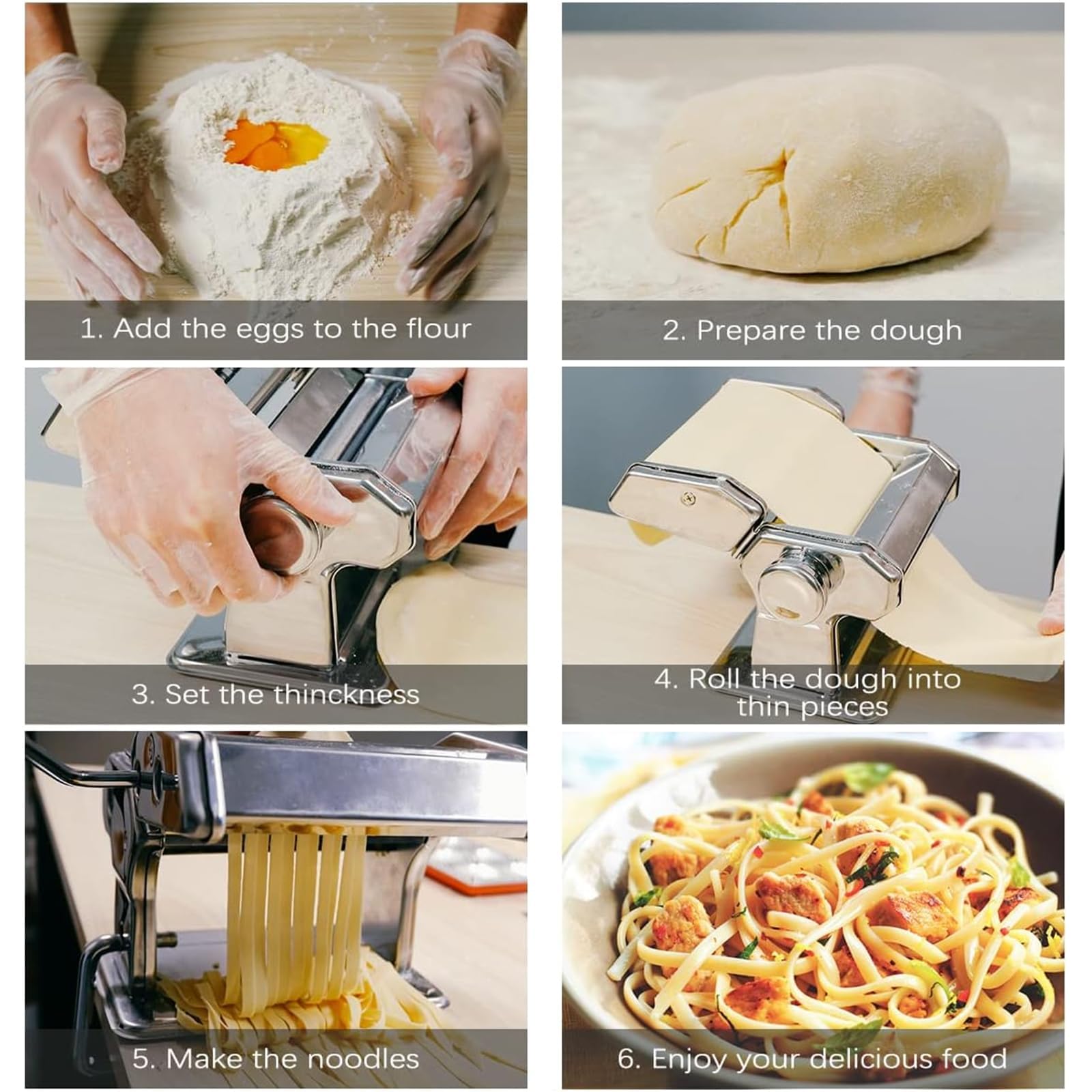 1. Add the eggs to the flour

2. Prepare the dough

3. Set the thinckness

4. Roll the dough into thin pieces

5. Make the noodles

6. Enjoy your delicious food