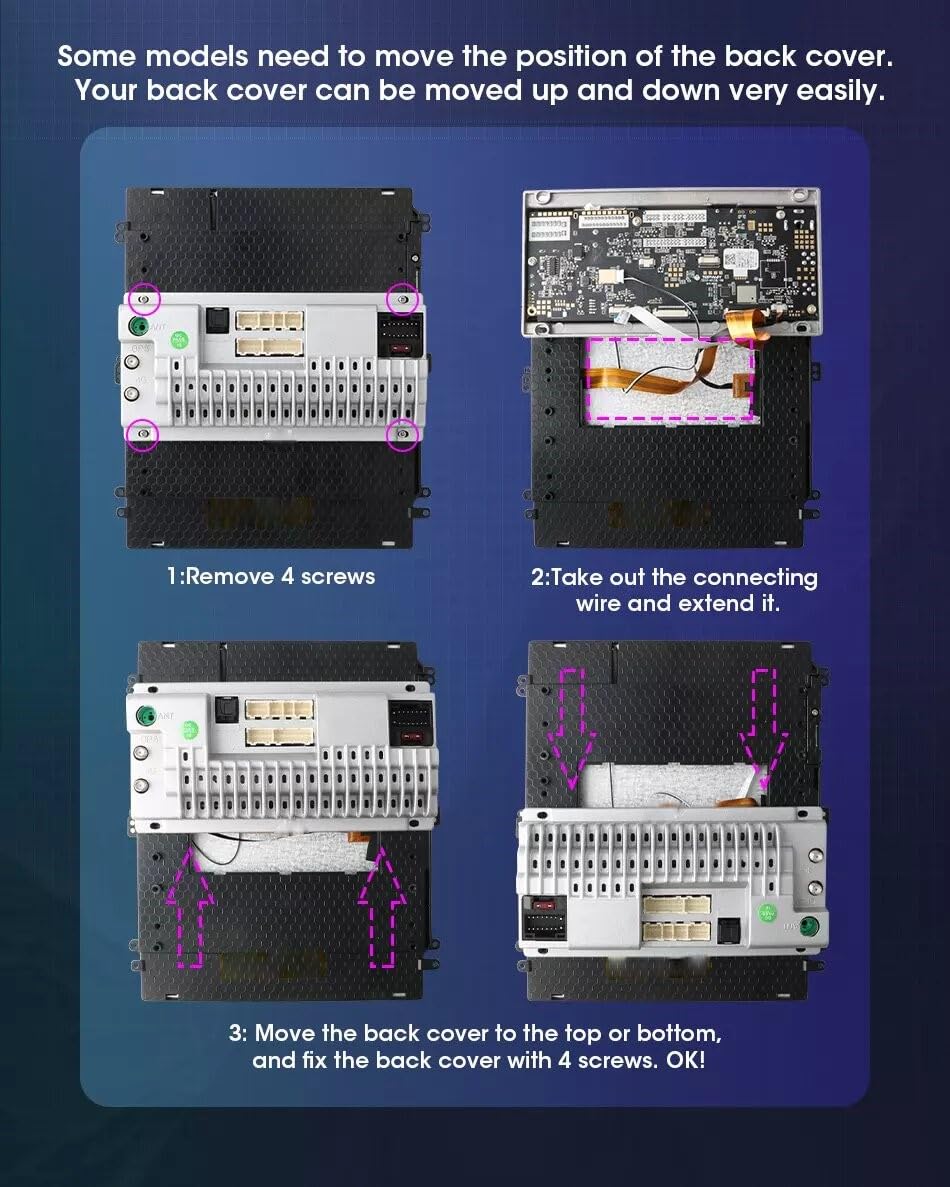 Some models need to move the position of the back cover. Your back cover can be moved up and down very easily.

1:Remove 4 screws

2:Take out the connecting wire and extend it.

3: Move the back cover to the top or bottom, and fix the back cover with 4 screws. OK!