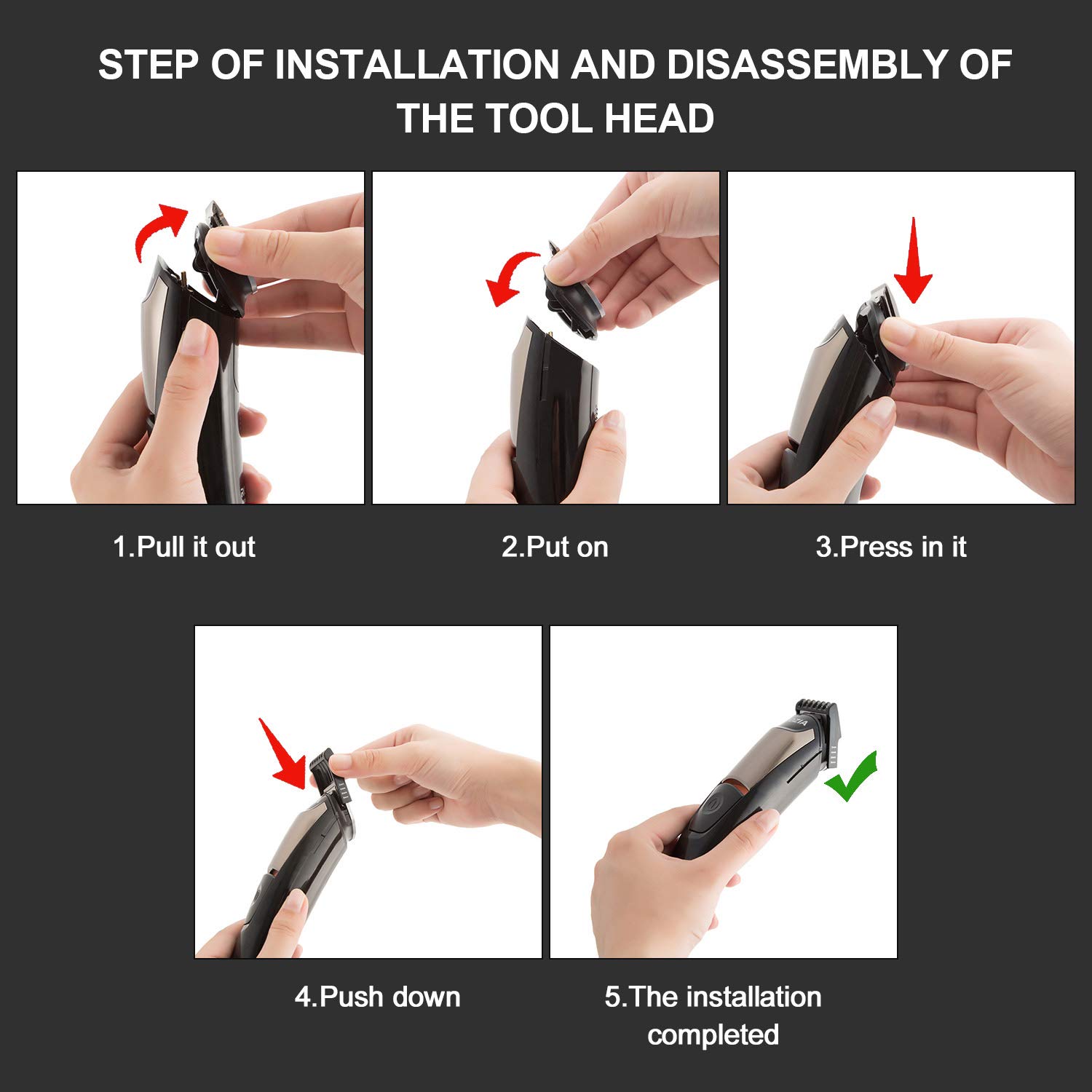 STEP OF INSTALLATION AND DISASSEMBLY OF THE TOOL HEAD

1.Pull it out

2.Put on

3.Press in it

4.Push down

5.The installation completed