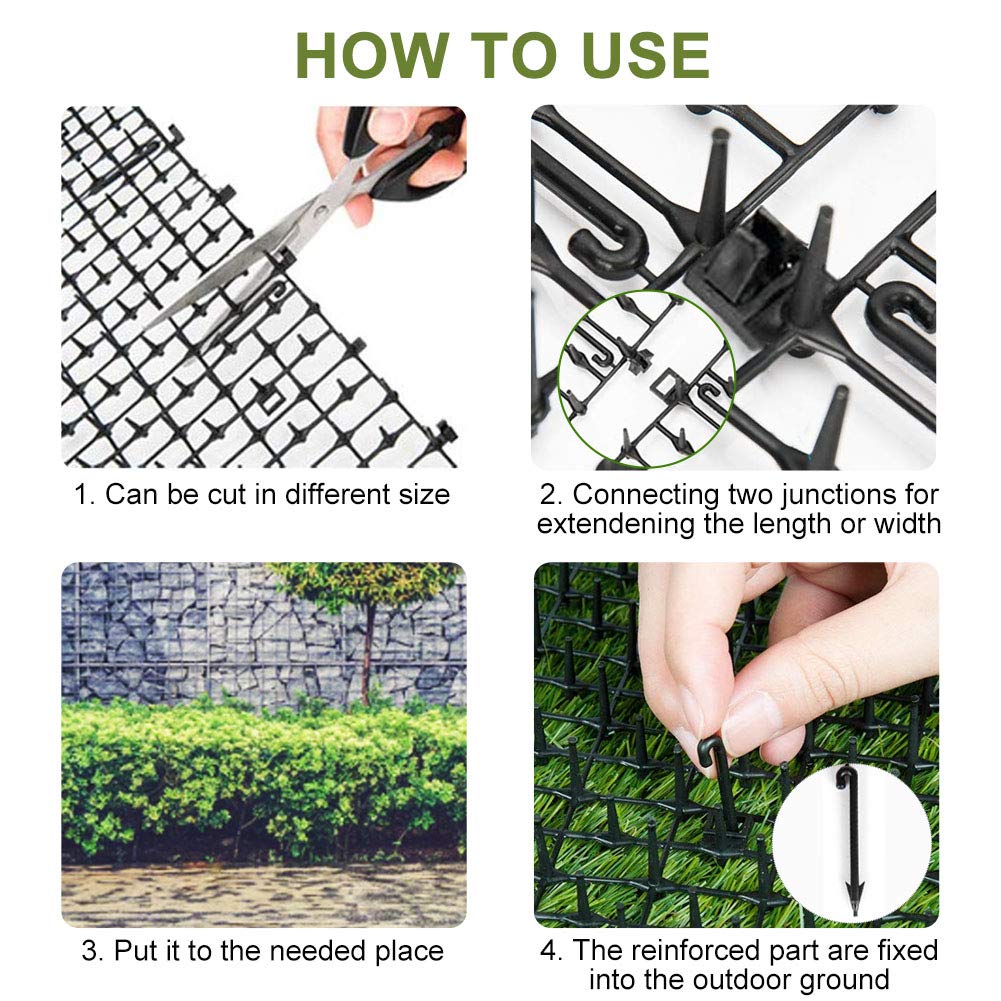 HOW TO USE

1. Can be cut in different size

2. Connecting two junctions for extendening the length or width

3. Put it to the needed place

4. The reinforced part are fixed into the outdoor ground