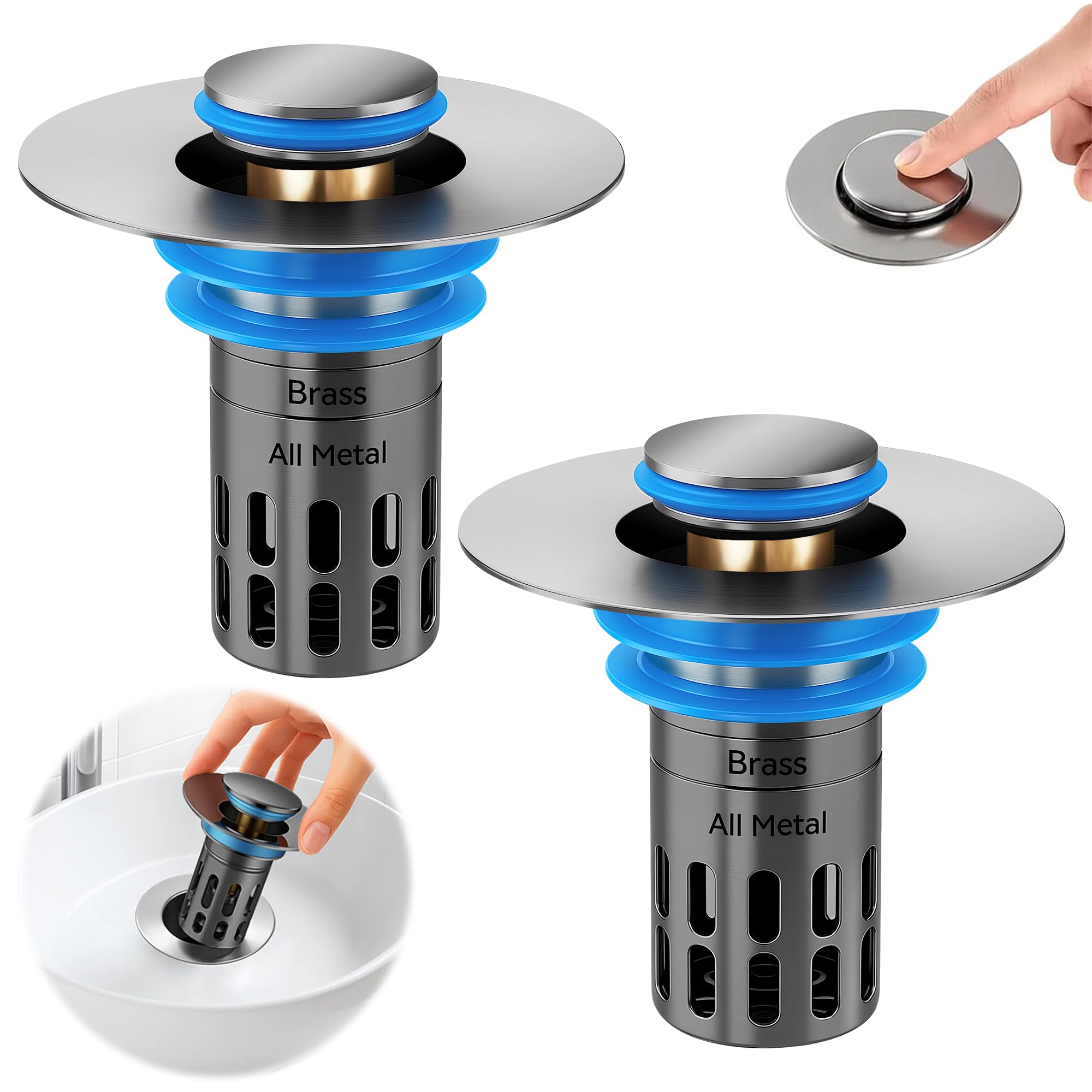 Brass
All Metal

Brass
All Metal