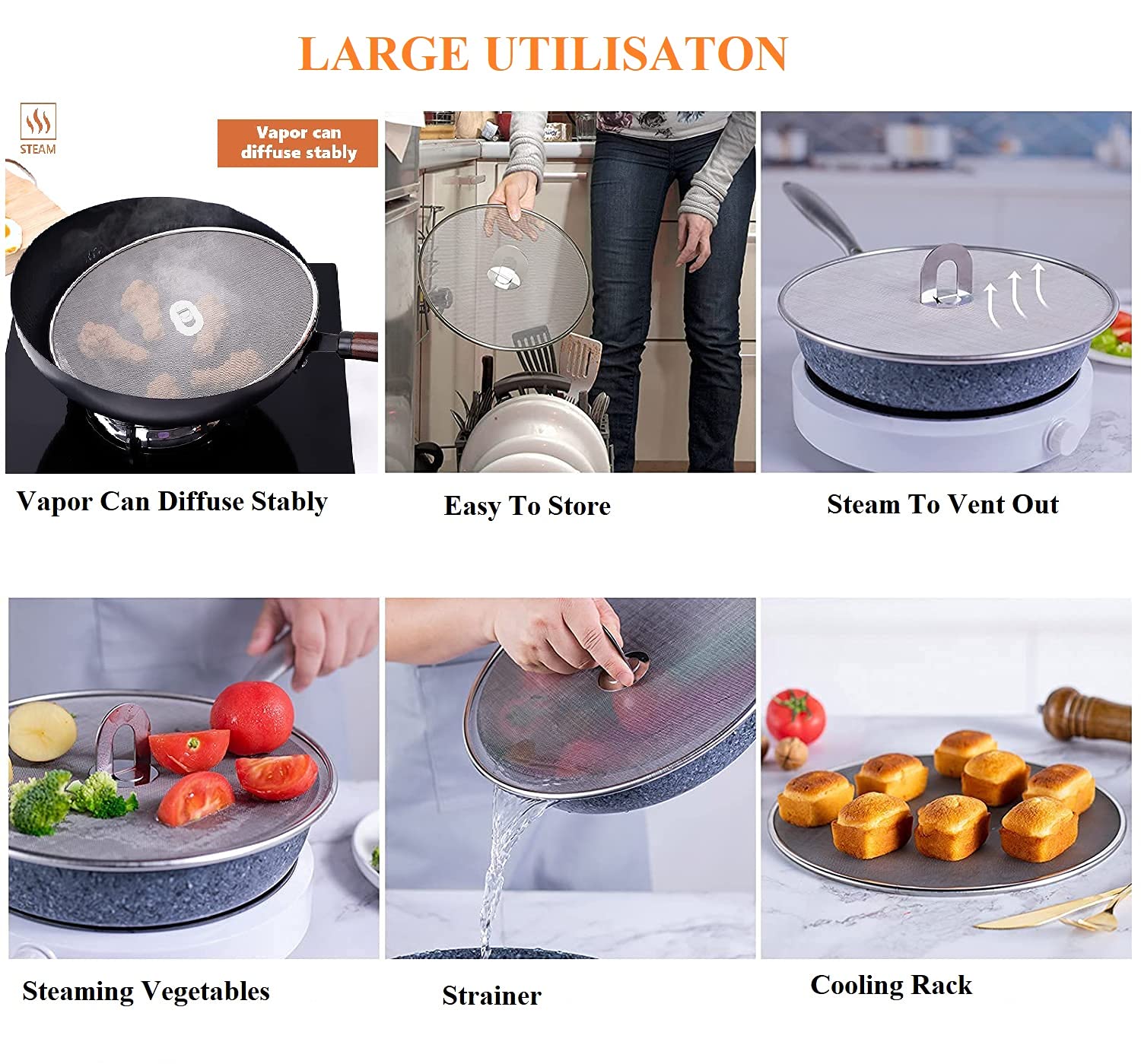 LARGE UTILISATON

STEAM

Vapor can diffuse stably

Vapor Can Diffuse Stably

Easy To Store

Steam To Vent Out

Steaming Vegetables

Strainer

Cooling Rack