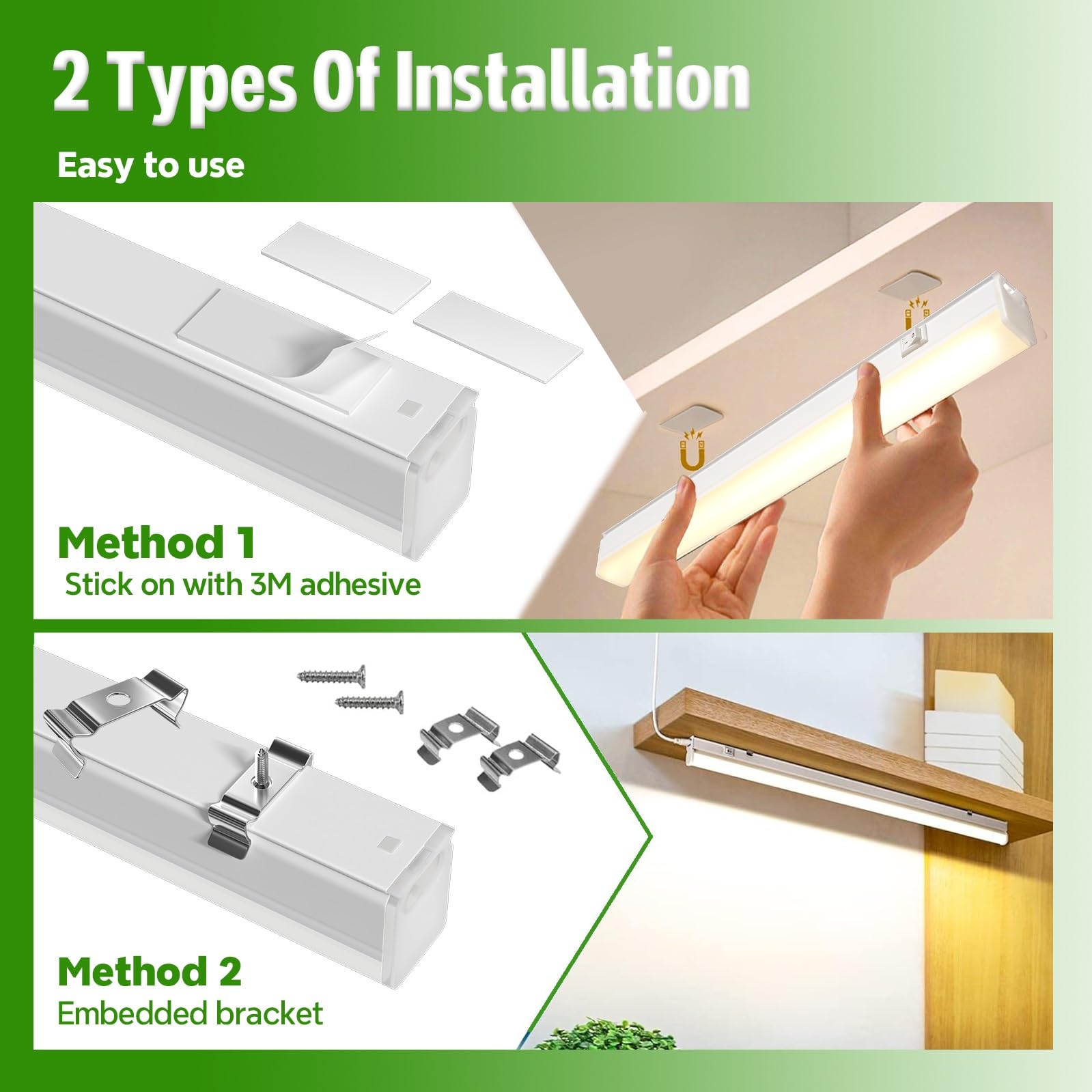 2 Types Of Installation

Easy to use

Method 1
Stick on with 3M adhesive

Method 2
Embedded bracket