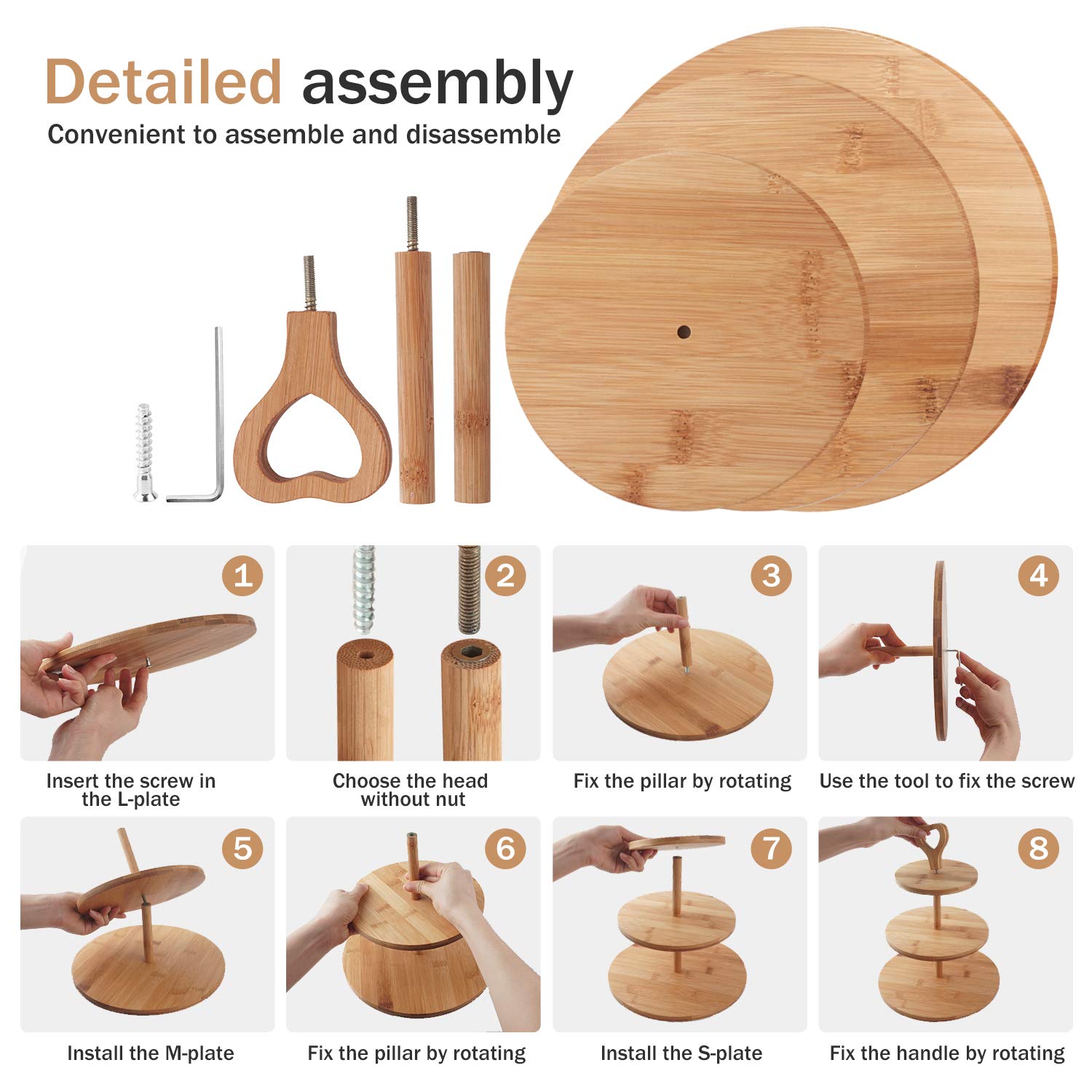 Detailed assembly

Convenient to assemble and disassemble

1
Insert the screw in the L-plate

2
Choose the head without nut

3
Fix the pillar by rotating

4
Use the tool to fix the screw

5
Install the M-plate

6
Fix the pillar by rotating

7
Install the S-plate

8
Fix the handle by rotating