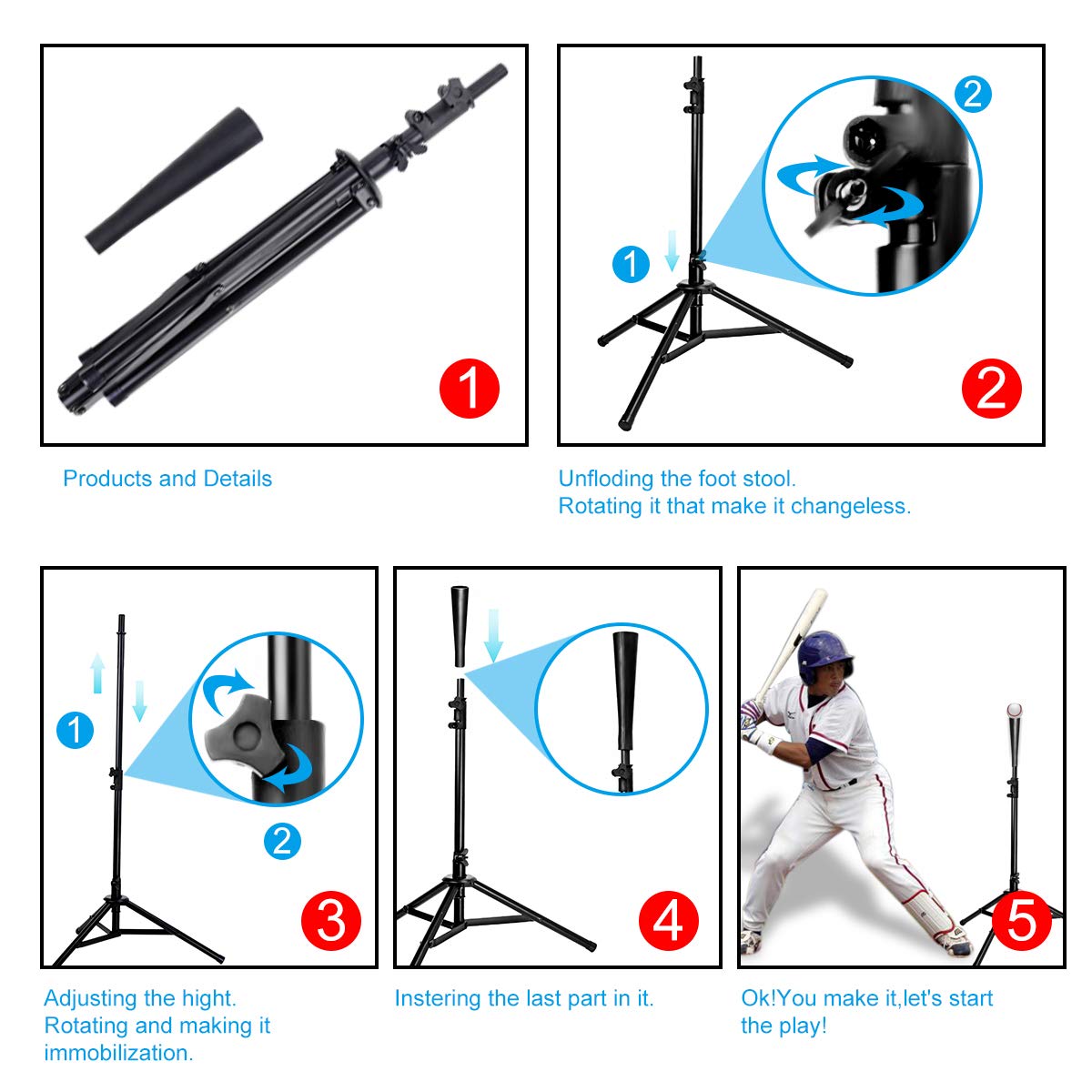 1

Products and Details

2
1
2

Unfloding the foot stool.
Rotating it that make it changeless.

1
2
3

Adjusting the hight.
Rotating and making it immobilization.

4

Instering the last part in it.

5

Ok!You make it,let's start the play!