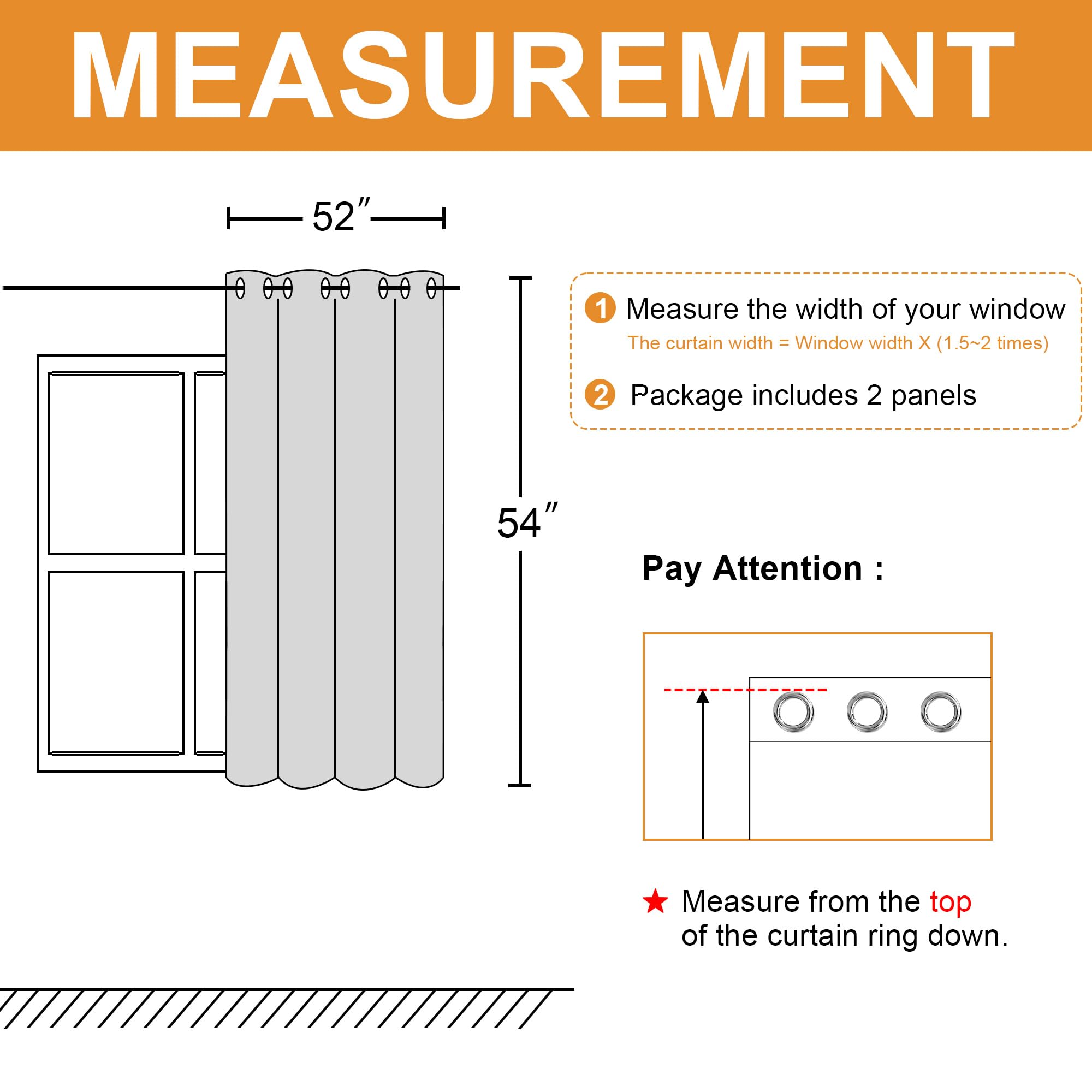 MEASUREMENT

52″

54″

1 Measure the width of your window
The curtain width = Window width X (1.5~2 times)

2 Package includes 2 panels

Pay Attention :

★ Measure from the top of the curtain ring down.