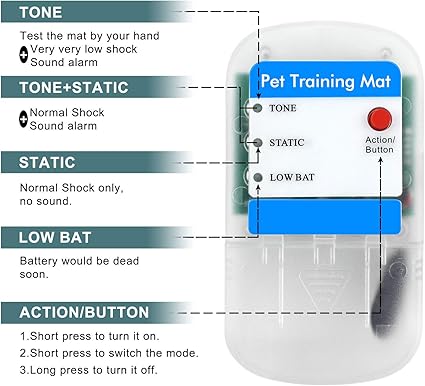 TONE

Test the mat by your hand
+ Very very low shock
Sound alarm

TONE+STATIC

+ Normal Shock
Sound alarm

STATIC

Normal Shock only, no sound.

LOW BAT

Battery would be dead soon.

ACTION/BUTTON

1.Short press to turn it on.
2.Short press to switch the mode.
3.Long press to turn it off.

Pet Training Mat

TONE

STATIC

LOW BAT

Action/ Button