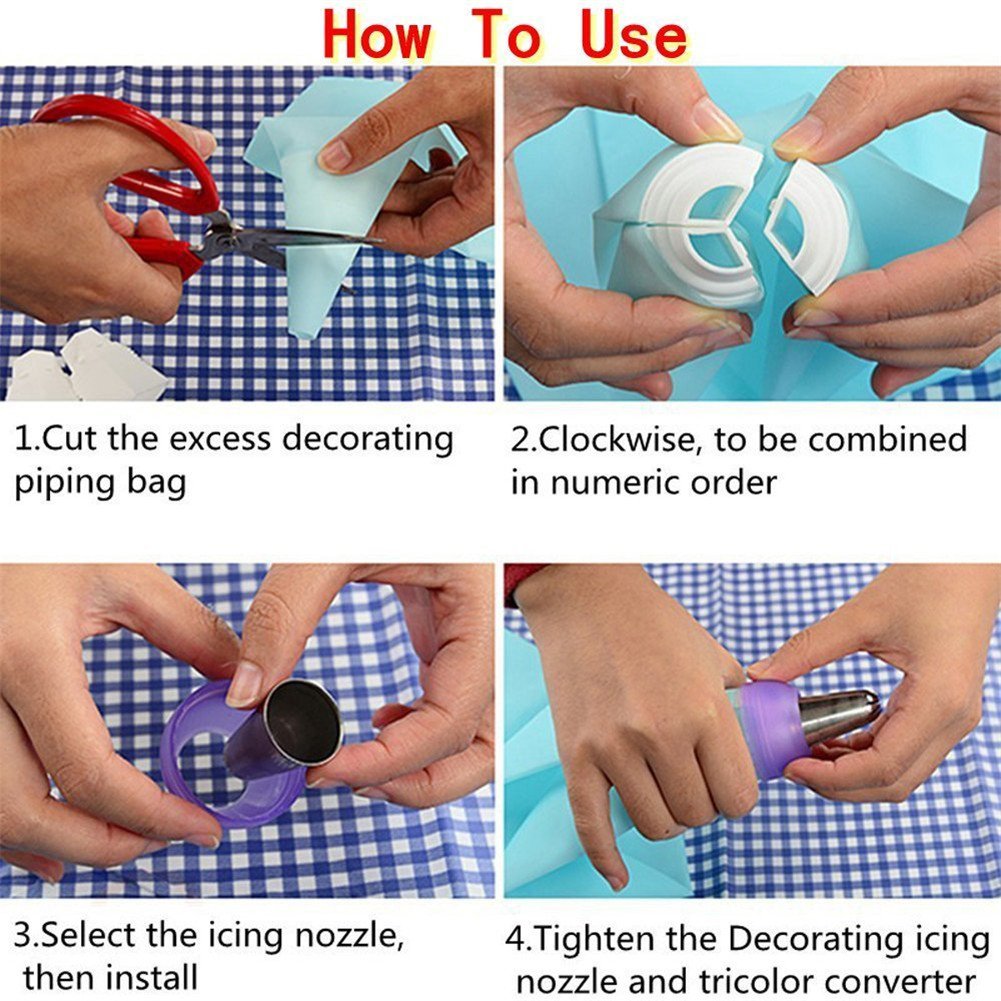 How To Use

1.Cut the excess decorating piping bag

2.Clockwise, to be combined in numeric order

3.Select the icing nozzle, then install

4.Tighten the Decorating icing nozzle and tricolor converter