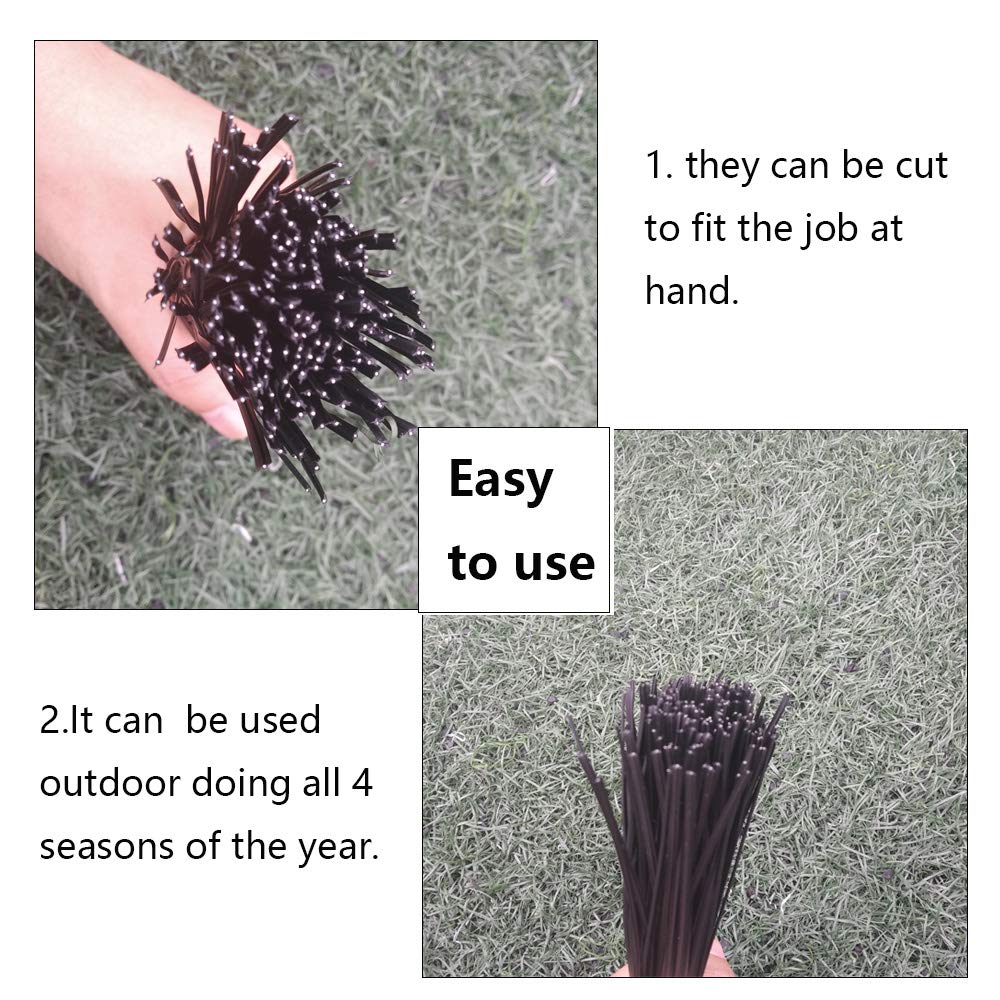 1. they can be cut to fit the job at hand.

Easy to use

2.It can  be used outdoor doing all 4 seasons of the year.