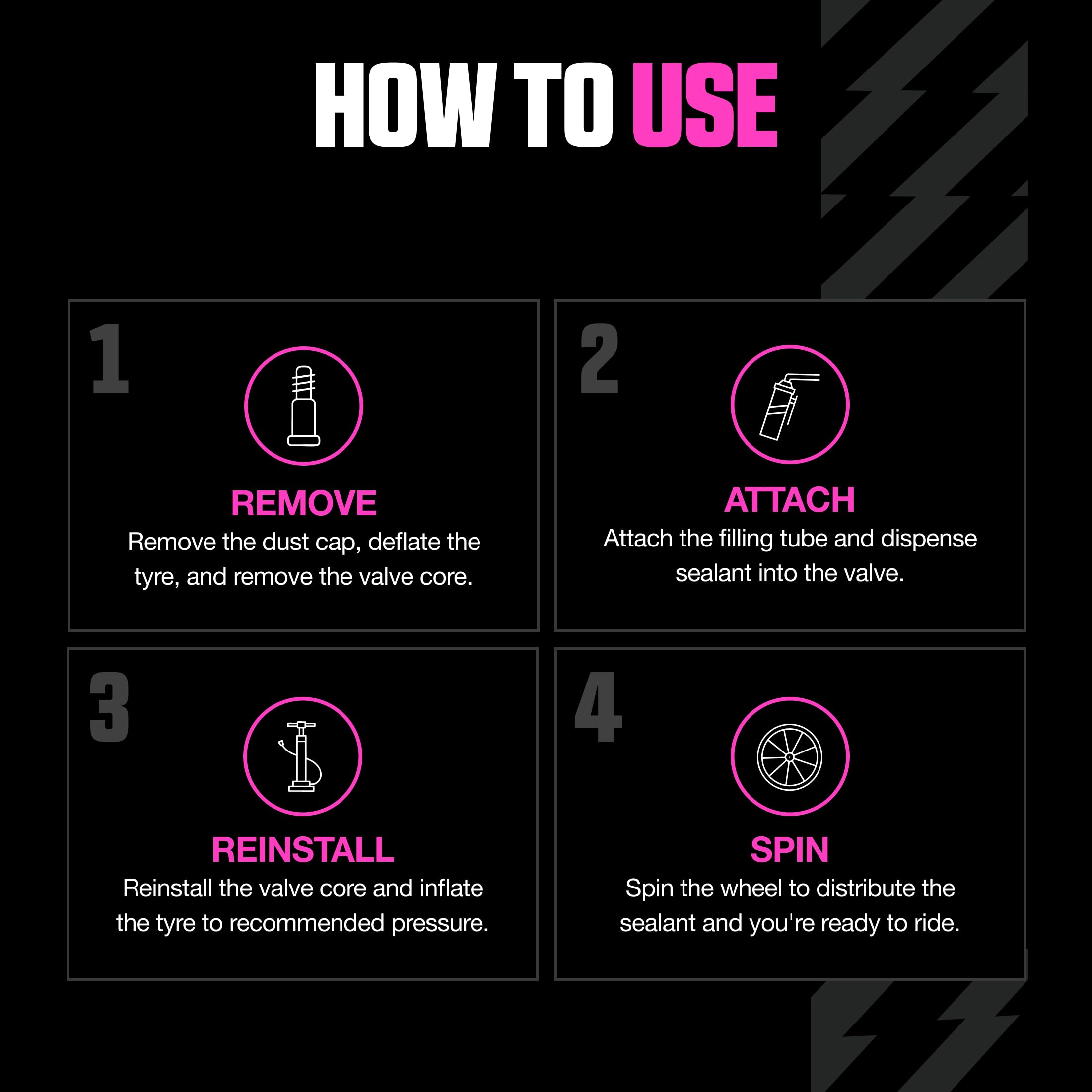 HOW TO USE

1

REMOVE

Remove the dust cap, deflate the tyre, and remove the valve core.

2

ATTACH

Attach the filling tube and dispense sealant into the valve.

3

REINSTALL

Reinstall the valve core and inflate the tyre to recommended pressure.

4

SPIN

Spin the wheel to distribute the sealant and you're ready to ride.