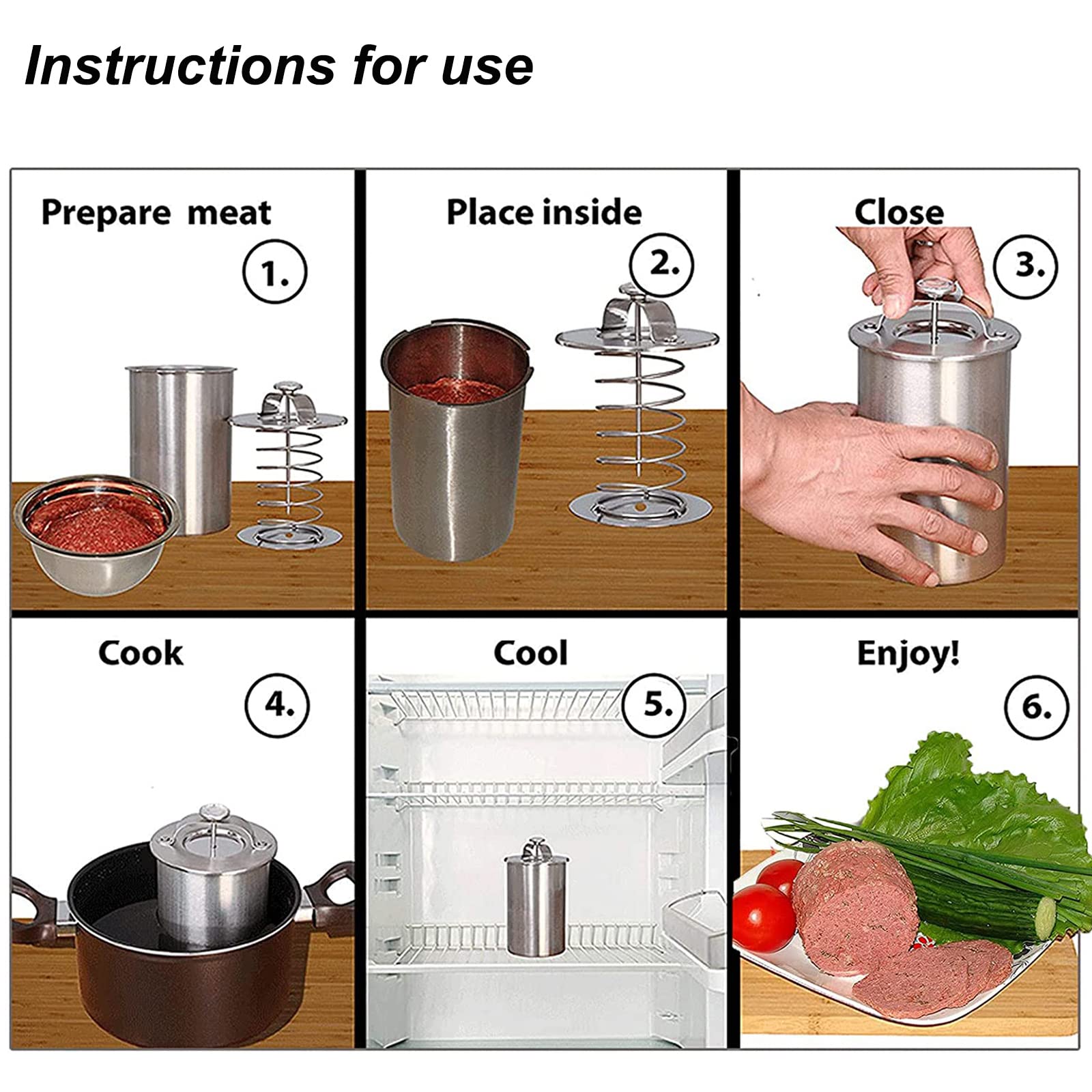 Instructions for use

Prepare meat

1.

Place inside

2.

Close

3.

Cook

4.

Cool

5.

Enjoy!

6.