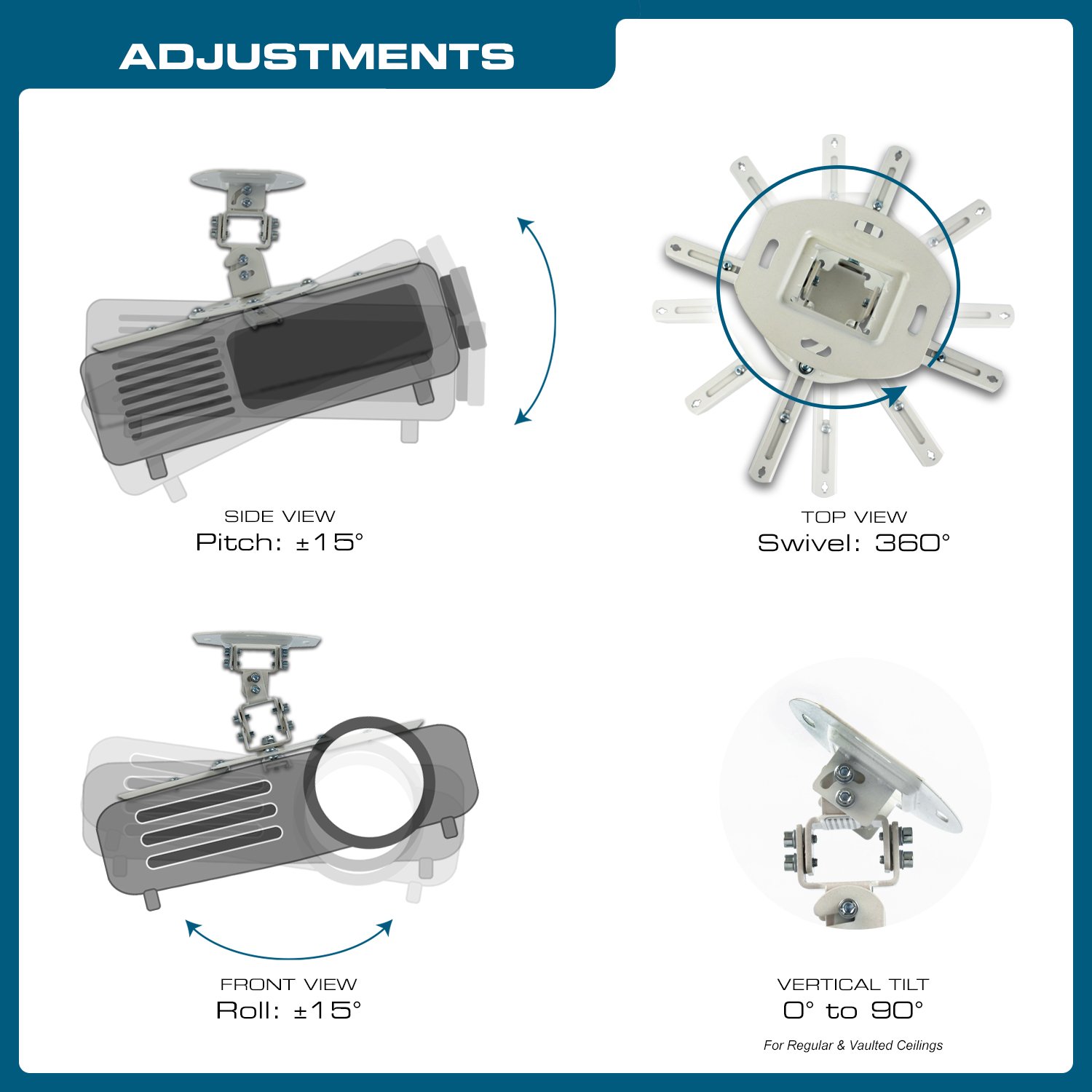 ADJUSTMENTS

SIDE VIEW
Pitch: ±15°

TOP VIEW
Swivel: 360°

FRONT VIEW
Roll: ±15°

VERTICAL TILT
0° to 90°
For Regular & Vaulted Ceilings