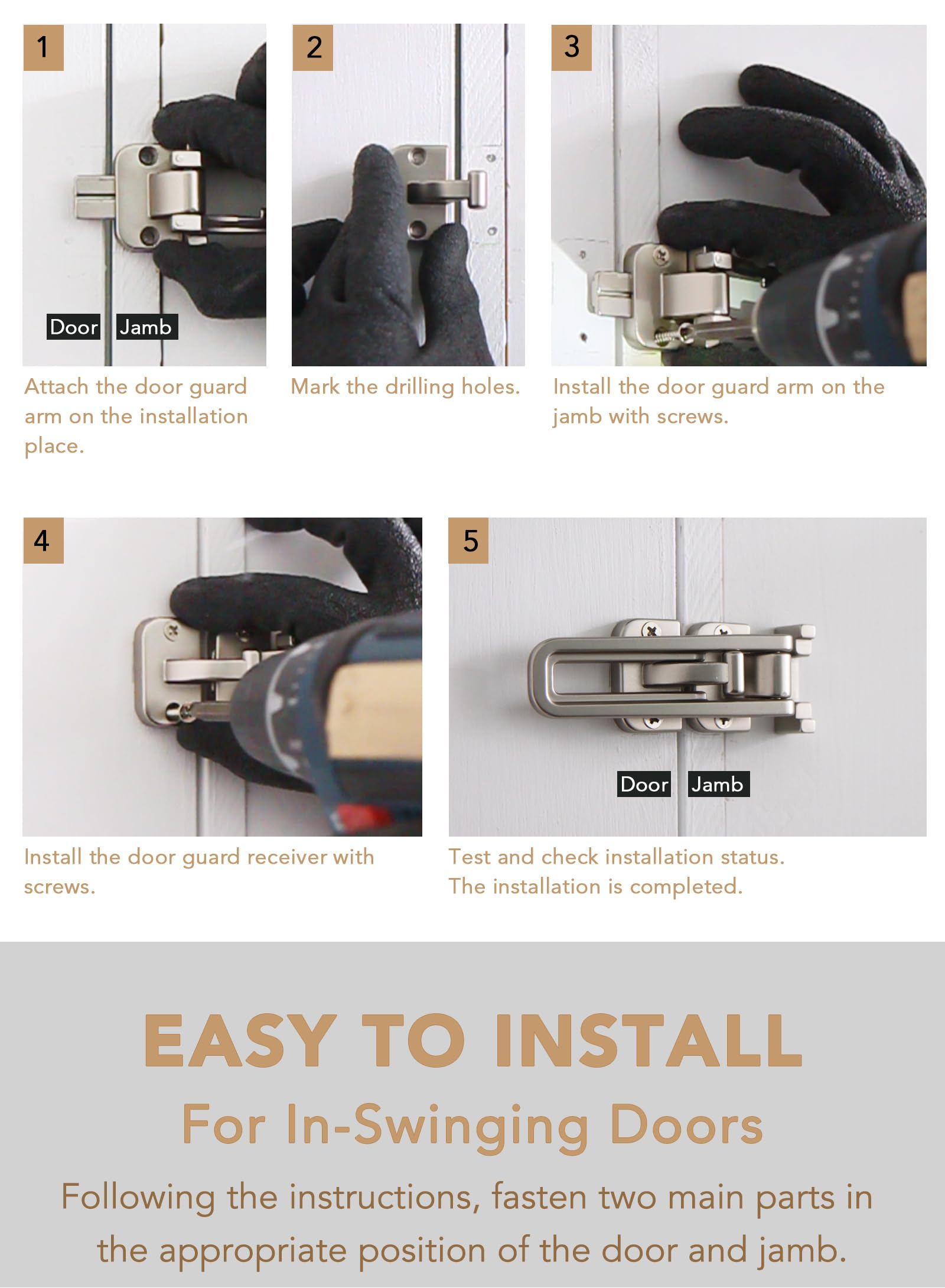 1

Door Jamb

Attach the door guard arm on the installation place.

2

Mark the drilling holes.

3

Install the door guard arm on the jamb with screws.

4

Install the door guard receiver with screws.

5

Door Jamb

Test and check installation status.
The installation is completed.

EASY TO INSTALL

For In-Swinging Doors

Following the instructions, fasten two main parts in the appropriate position of the door and jamb.