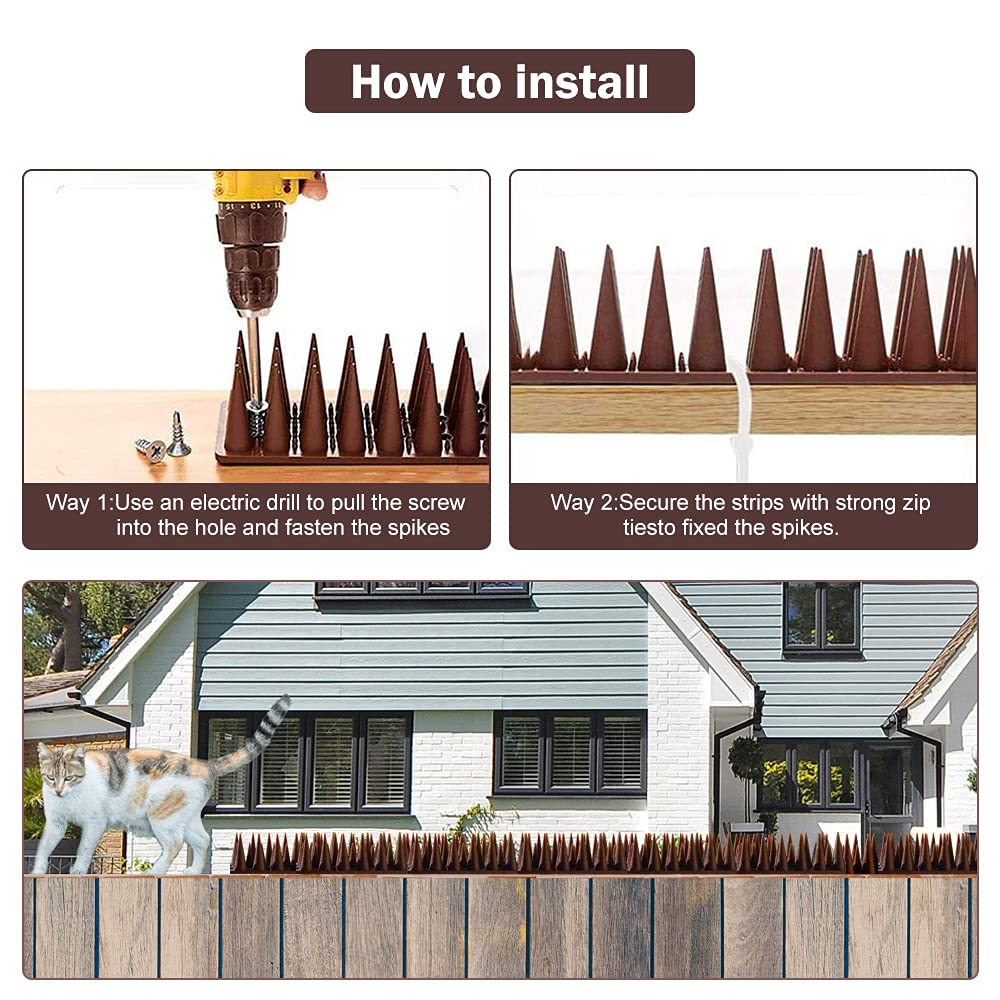 How to install

Way 1:Use an electric drill to pull the screw into the hole and fasten the spikes

Way 2:Secure the strips with strong zip tiesto fixed the spikes.