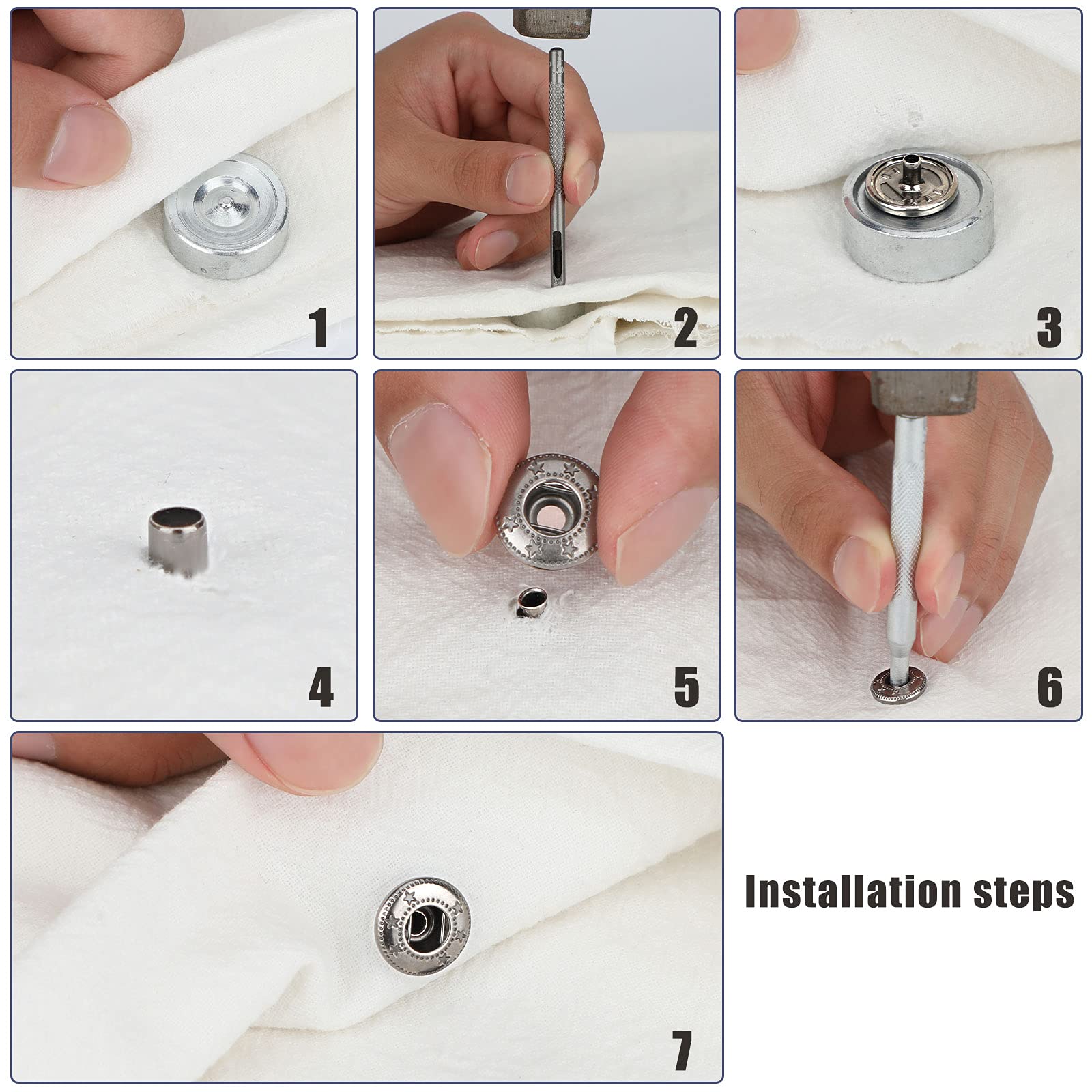 1

2

3

4

5

6

7

Installation steps