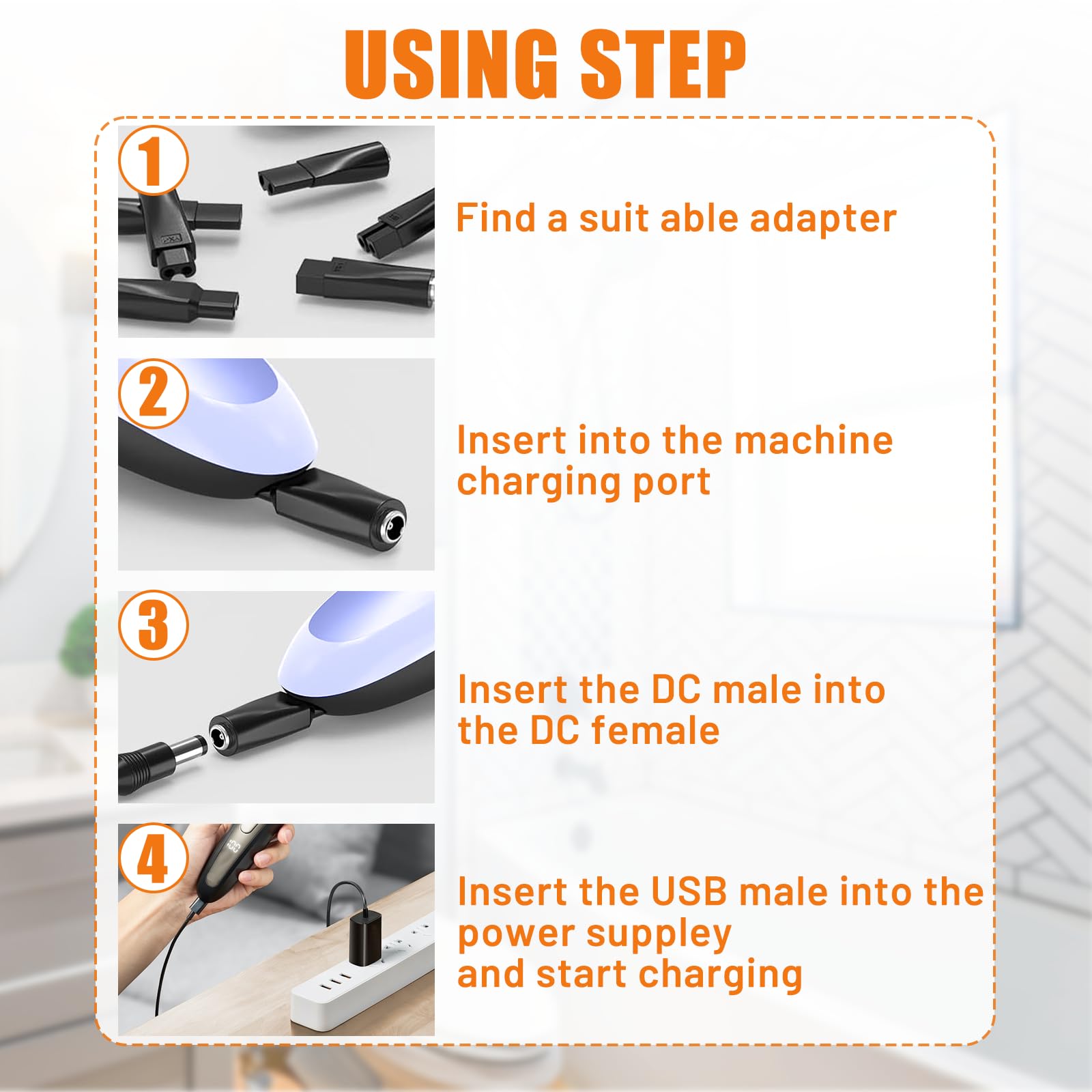 USING STEP

1

Find a suit able adapter

2

Insert into the machine charging port

3

Insert the DC male into the DC female

4

Insert the USB male into the power suppley
and start charging