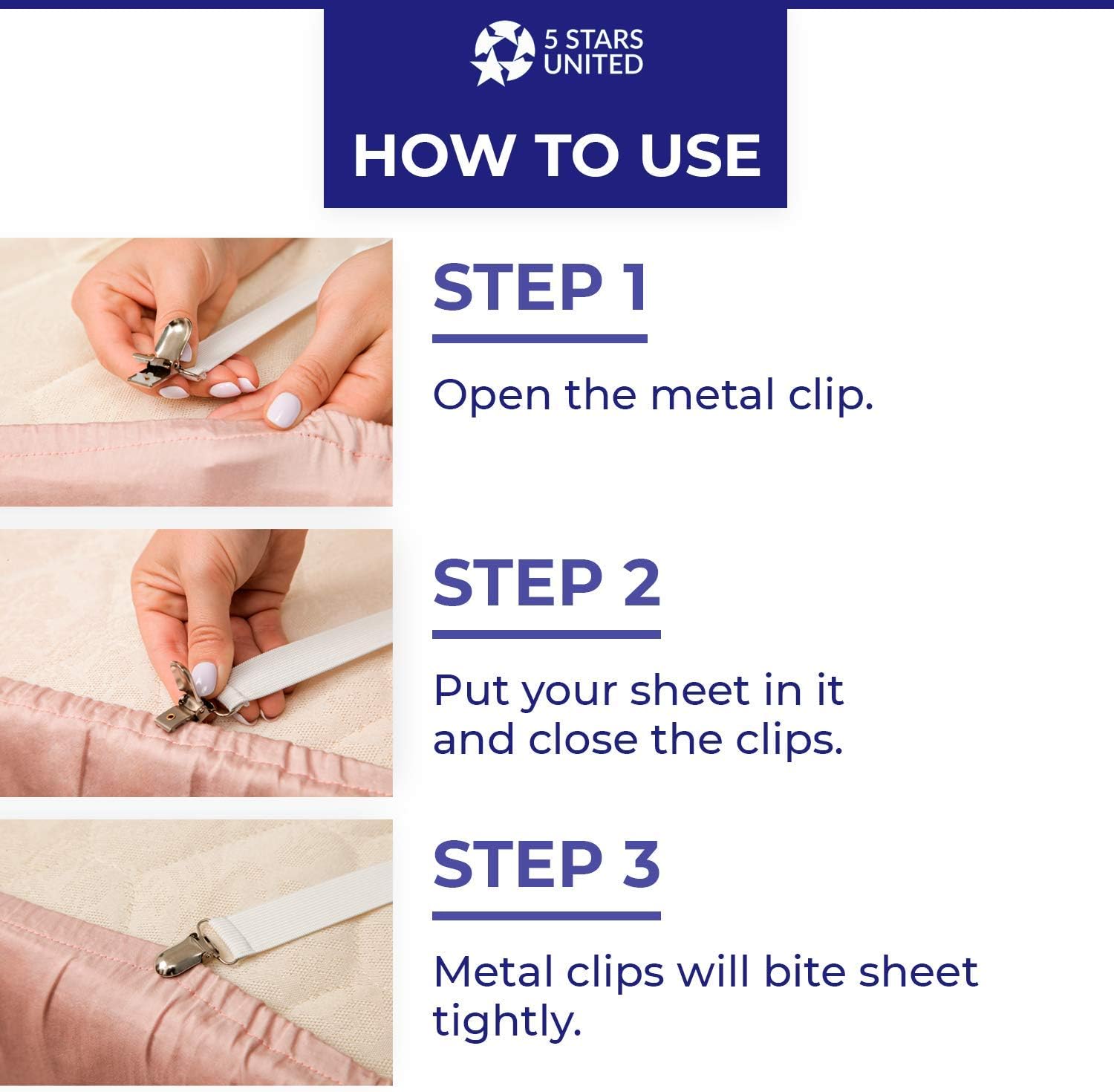 5 STARS UNITED

HOW TO USE

STEP 1

Open the metal clip.

STEP 2

Put your sheet in it and close the clips.

STEP 3

Metal clips will bite sheet tightly.