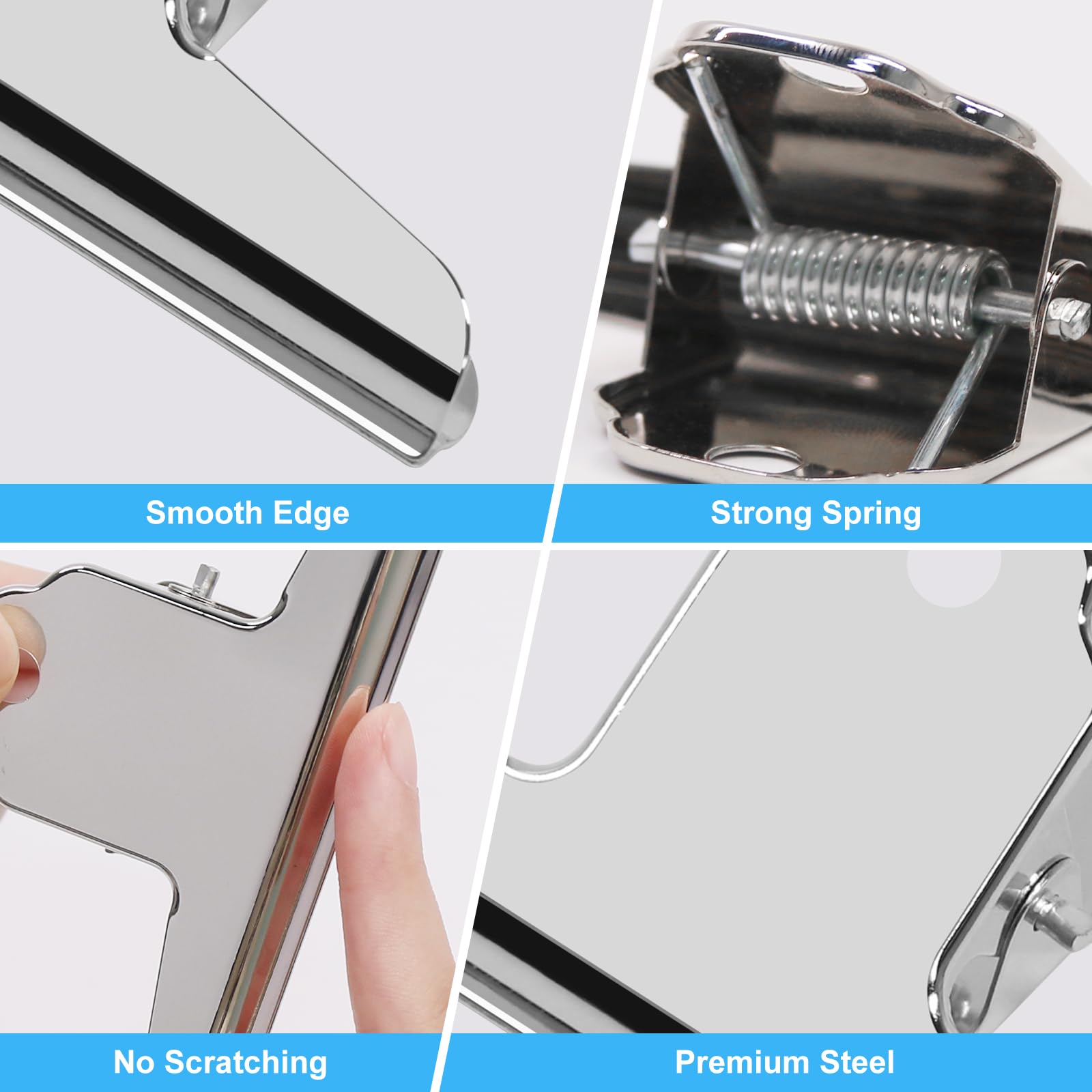 Smooth Edge

Strong Spring

No Scratching

Premium Steel