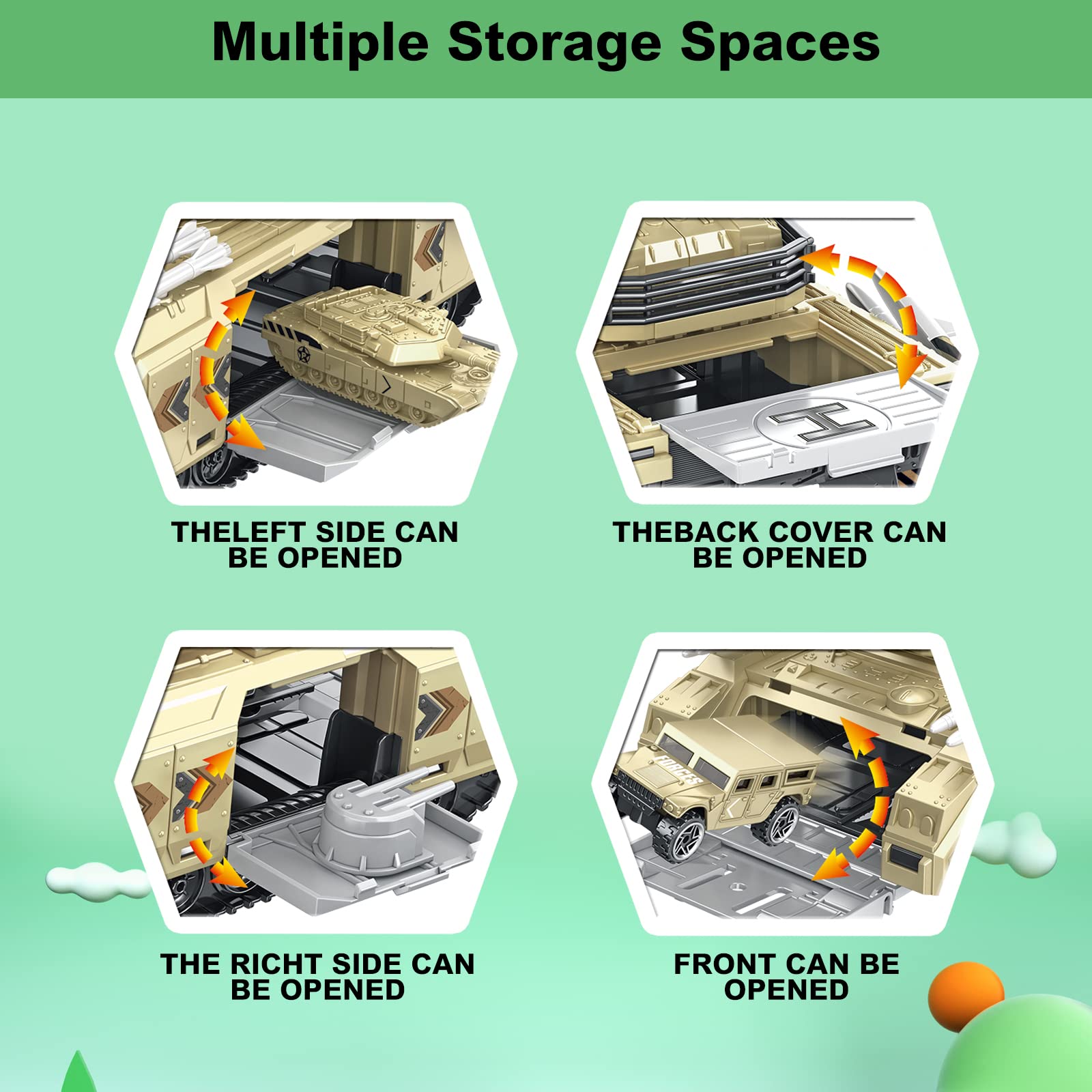 Multiple Storage Spaces

H

THELEFT SIDE CAN BE OPENED

THEBACK COVER CAN BE OPENED

FORCES

THE RICHT SIDE CAN BE OPENED

FRONT CAN BE OPENED