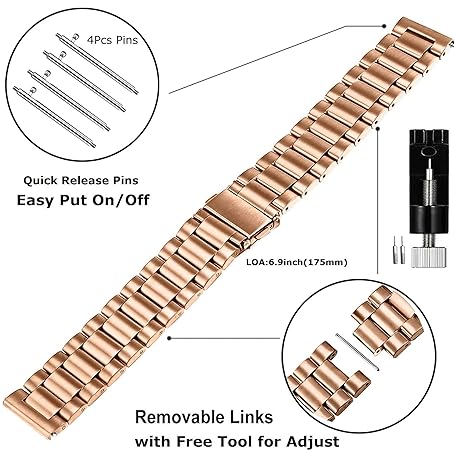 4Pcs Pins

Quick Release Pins
Easy Put On/Off

LOA:6.9inch(175mm)

Removable Links
with Free Tool for Adjust