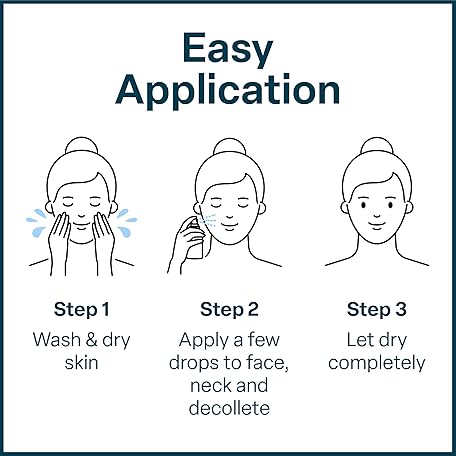 Easy Application

Step 1
Wash & dry skin

Step 2
Apply a few drops to face, neck and decollete

Step 3
Let dry completely