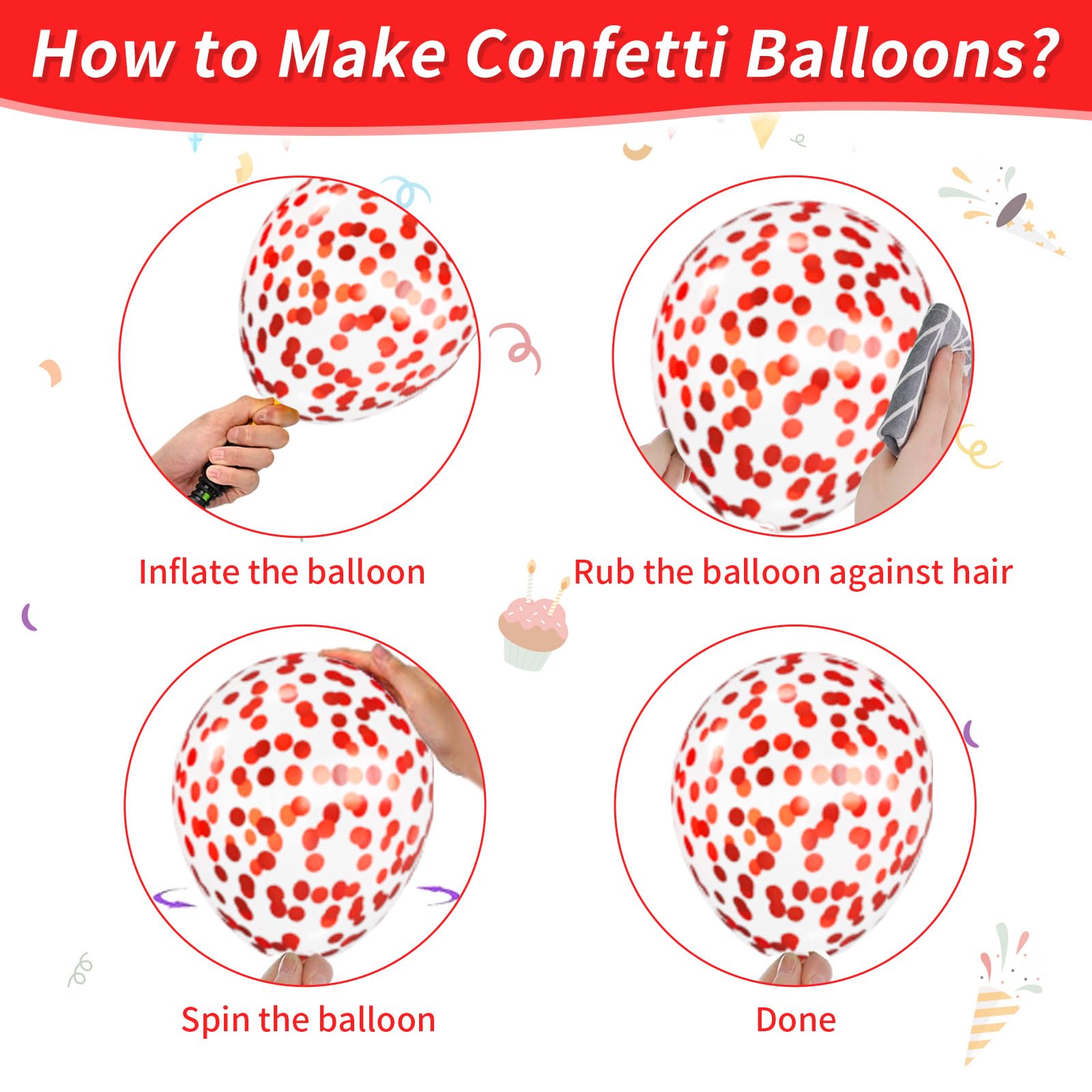 How to Make Confetti Balloons?

Inflate the balloon

Rub the balloon against hair

Spin the balloon

Done