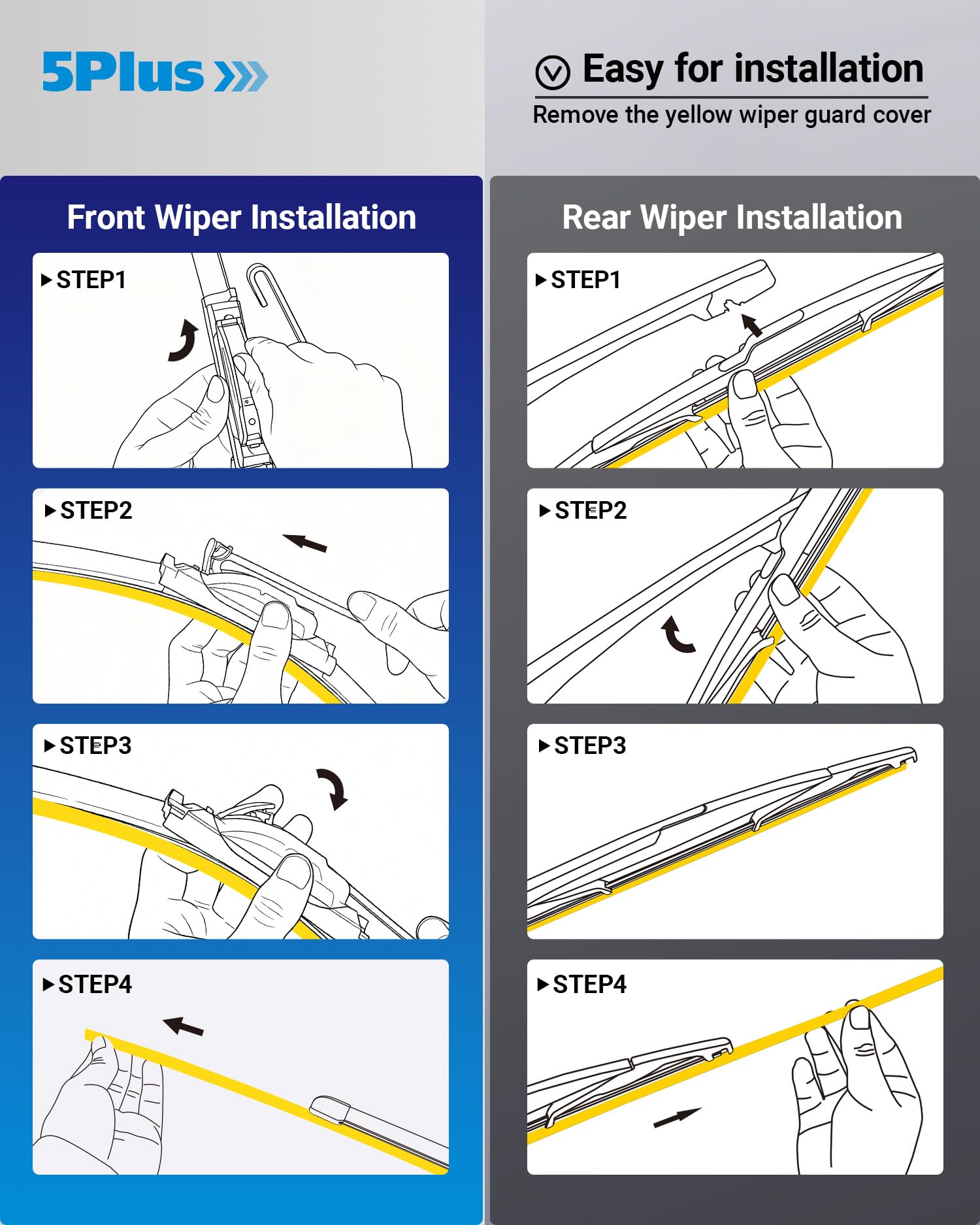 5Plus

Easy for installation

Remove the yellow wiper guard cover

Front Wiper Installation

STEP1

STEP2

STEP3

STEP4

Rear Wiper Installation

STEP1

STEP2

STEP3

STEP4