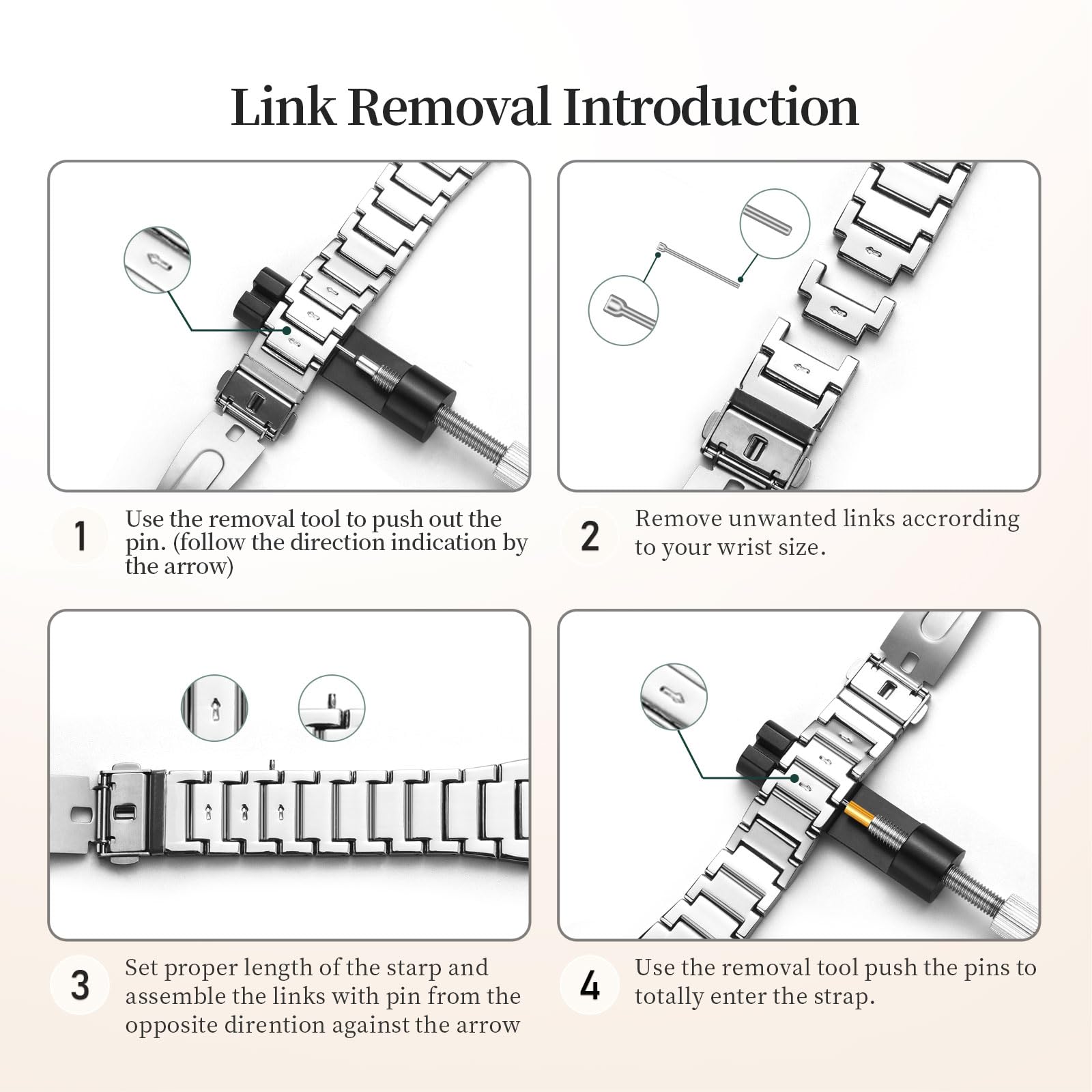 Link Removal Introduction

1 Use the removal tool to push out the pin. (follow the direction indication by the arrow)

2 Remove unwanted links accrording to your wrist size.

3 Set proper length of the starp and assemble the links with pin from the opposite dirention against the arrow

4 Use the removal tool push the pins to totally enter the strap.