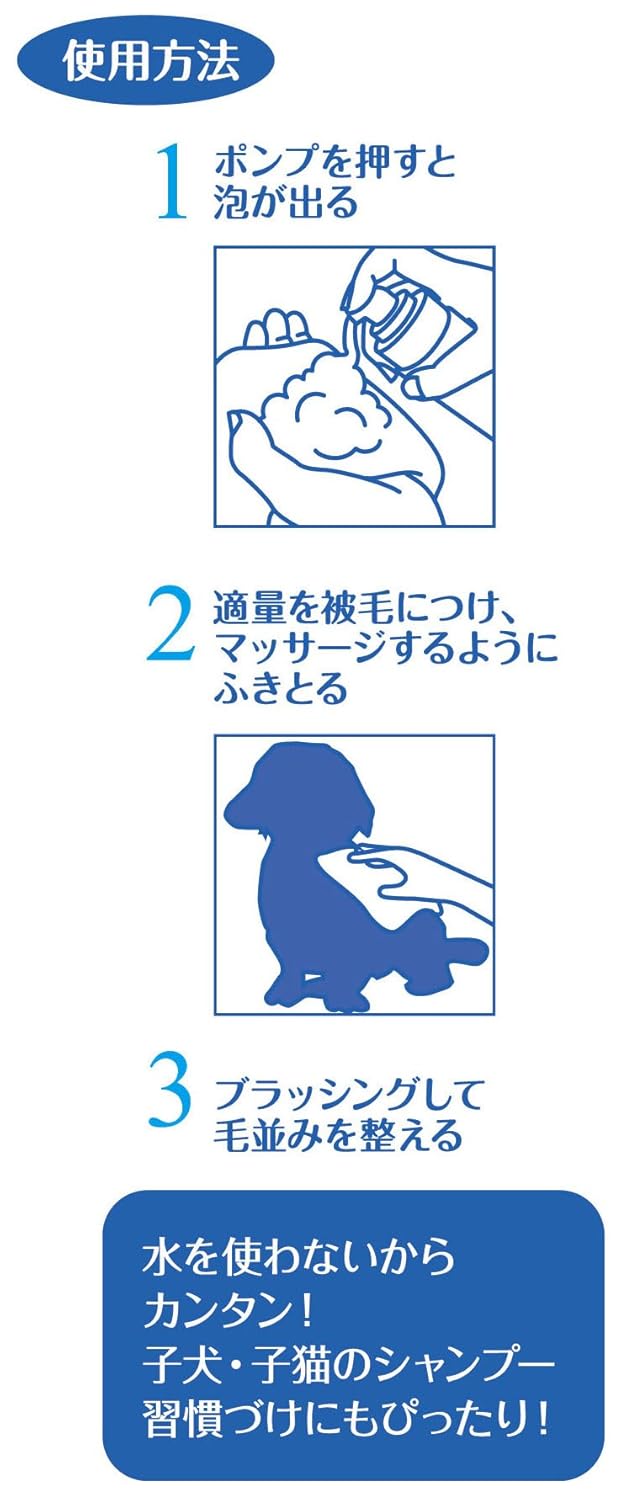 使用方法

1 ポンプを押すと泡が出る

2 適量を被毛につけ、マッサージするようにふきとる

3 ブラッシングして毛並みを整える

水を使わないからカンタン！
子犬・子猫のシャンプー習慣づけにもぴったり！