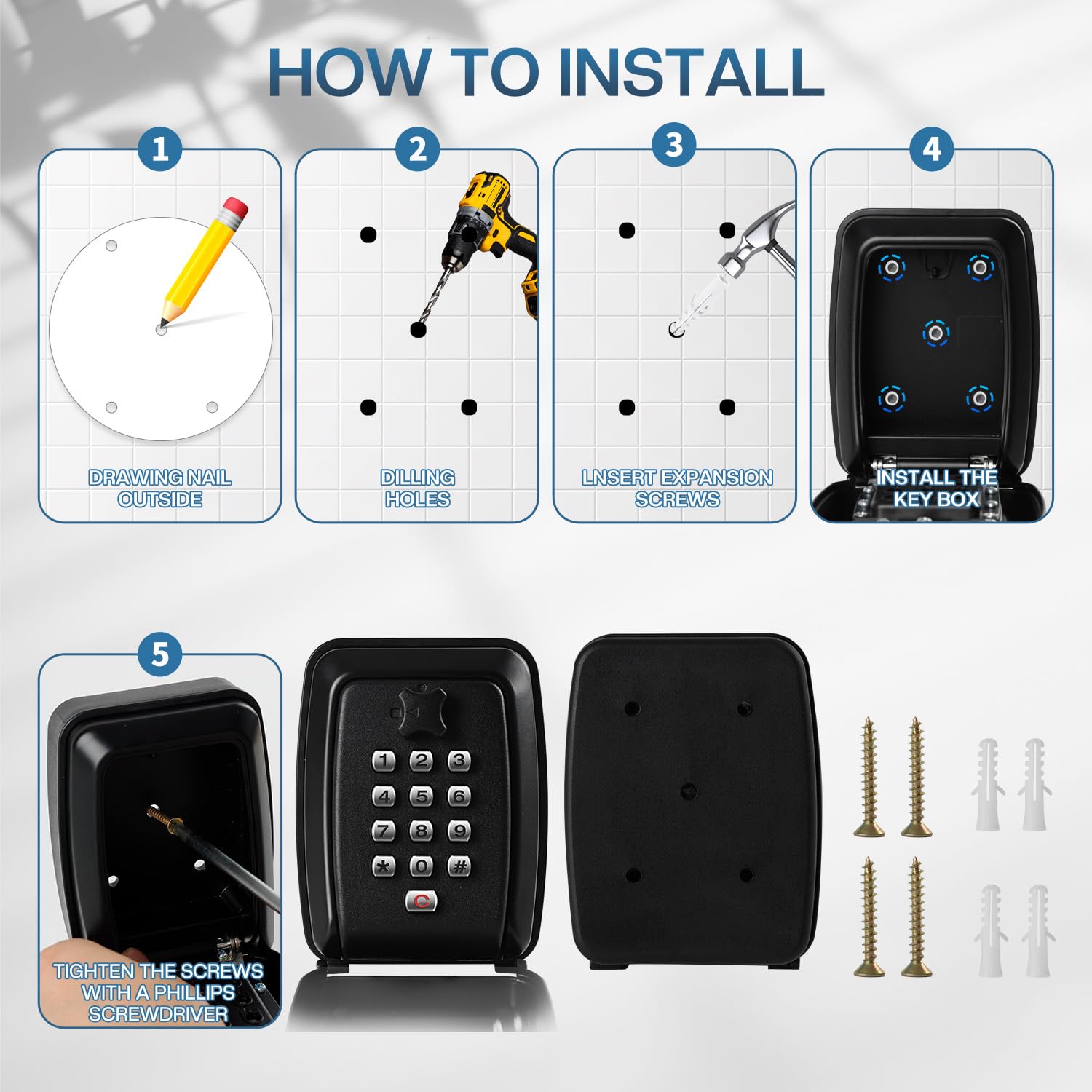 HOW TO INSTALL

1

DRAWING NAIL OUTSIDE

2

DILLING HOLES

3

LNSERT EXPANSION SCREWS

4

INSTALL THE KEY BOX

5

TIGHTEN THE SCREWS WITH A PHILLIPS SCREWDRIVER

1 2 3
4 5 6
7 8 9
* 0 #
C