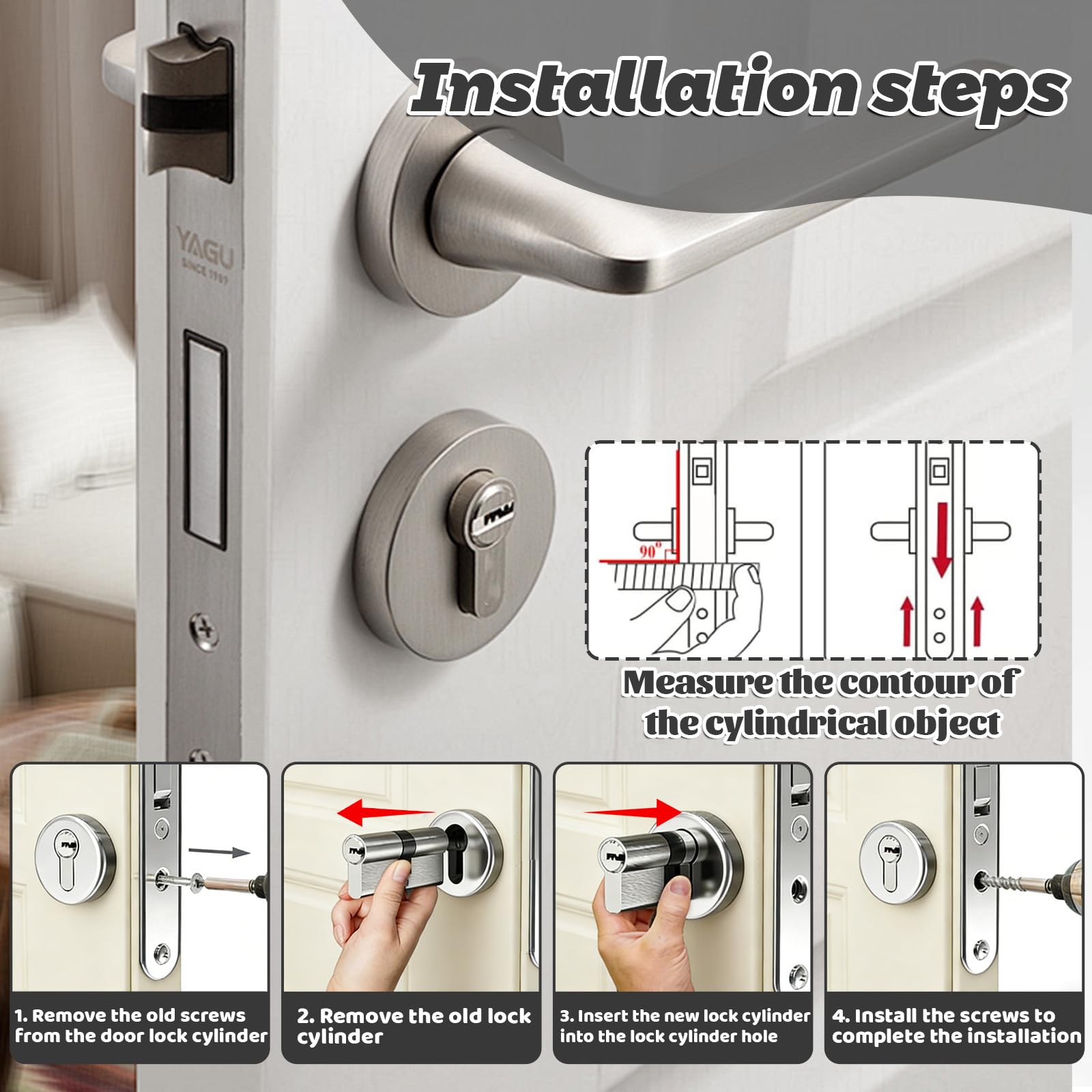 Installation steps

YAGU
SINCE 1989

90°

Measure the contour of the cylindrical object

1. Remove the old screws from the door lock cylinder

2. Remove the old lock cylinder

3. Insert the new lock cylinder into the lock cylinder hole

4. Install the screws to complete the installation