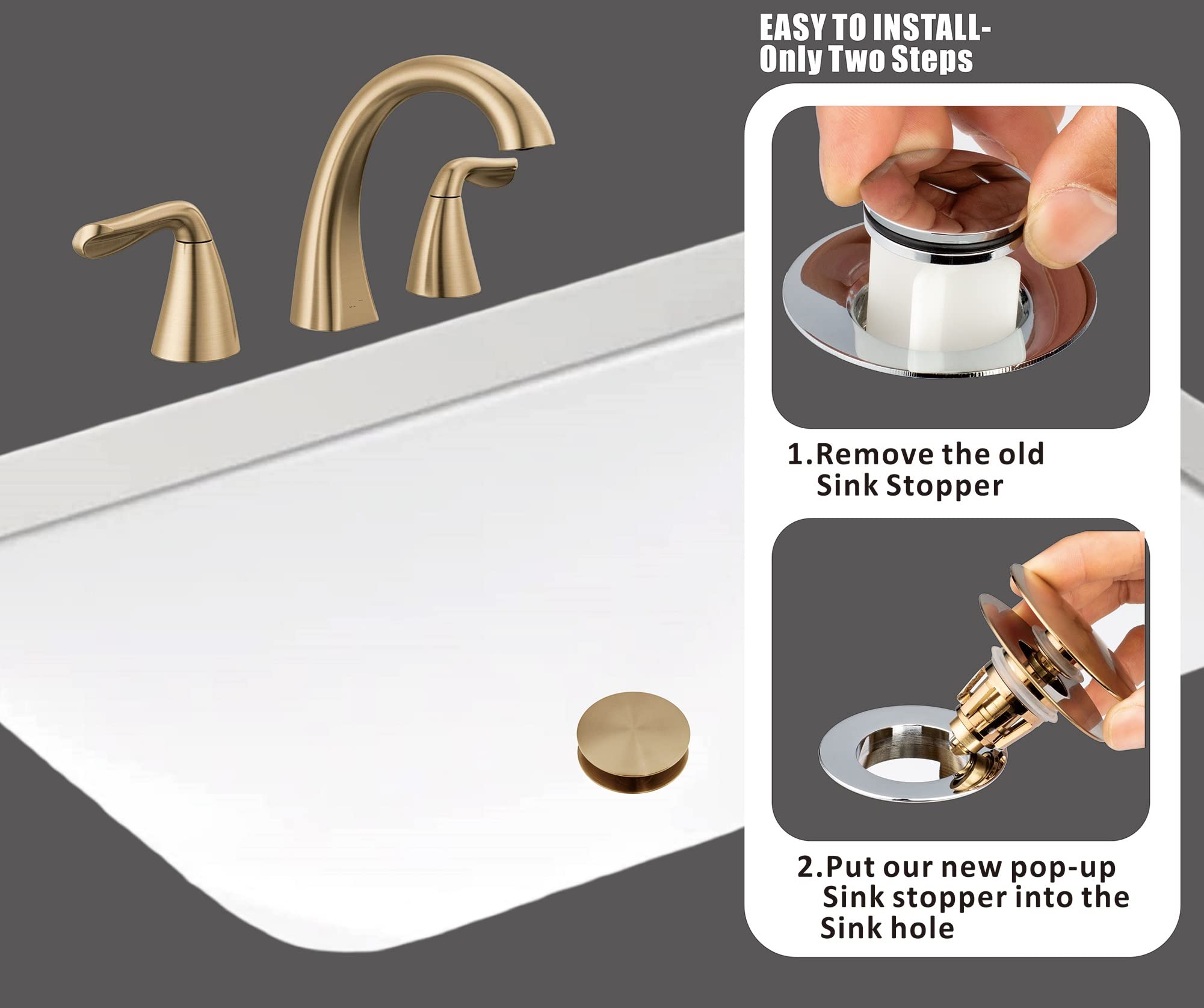 EASY TO INSTALL-
Only Two Steps

1.Remove the old Sink Stopper

2.Put our new pop-up Sink stopper into the Sink hole