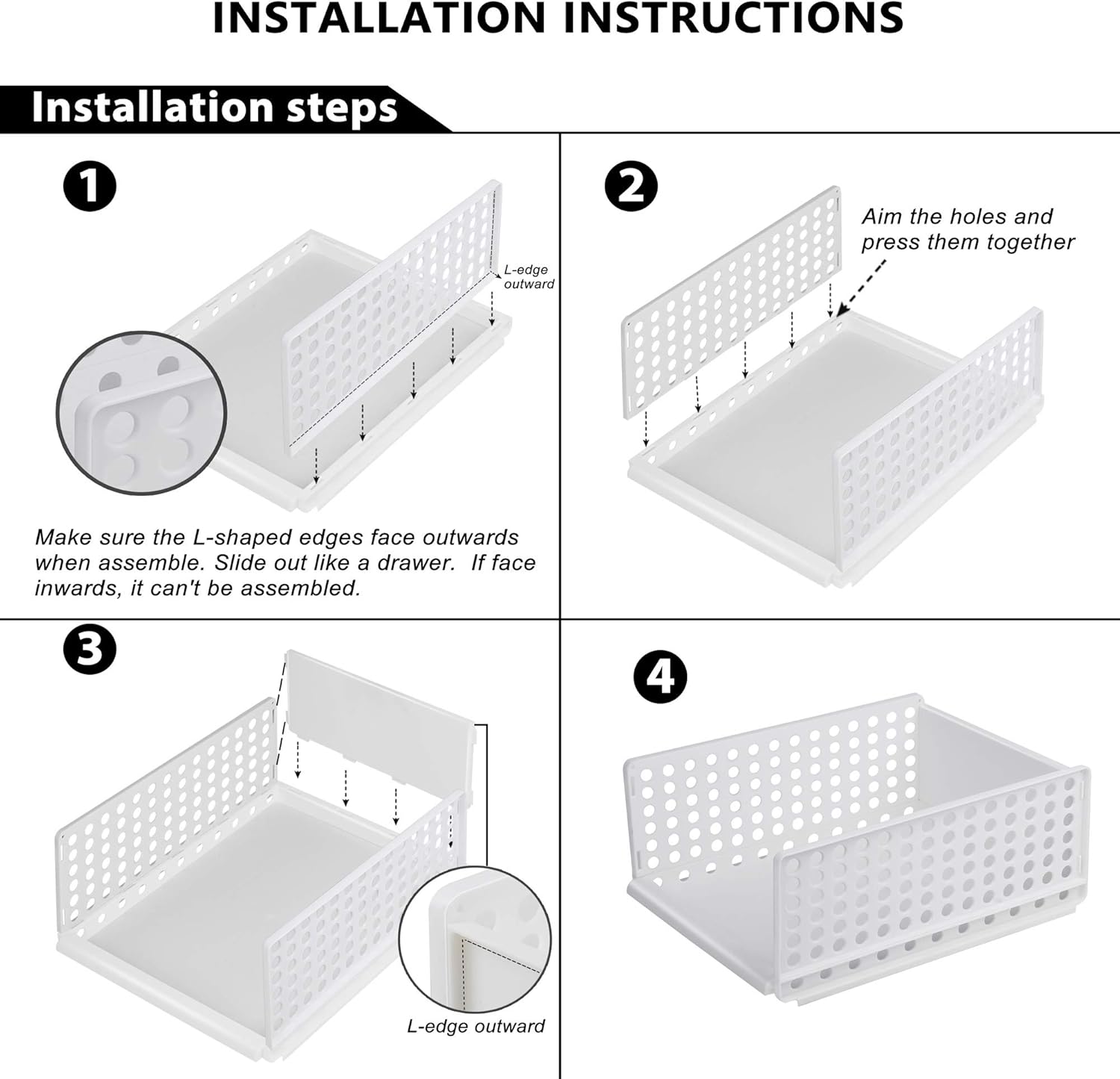 INSTALLATION INSTRUCTIONS

Installation steps

1

L-edge outward

Make sure the L-shaped edges face outwards when assemble. Slide out like a drawer. If face inwards, it can't be assembled.

2

Aim the holes and press them together

3

L-edge outward

4