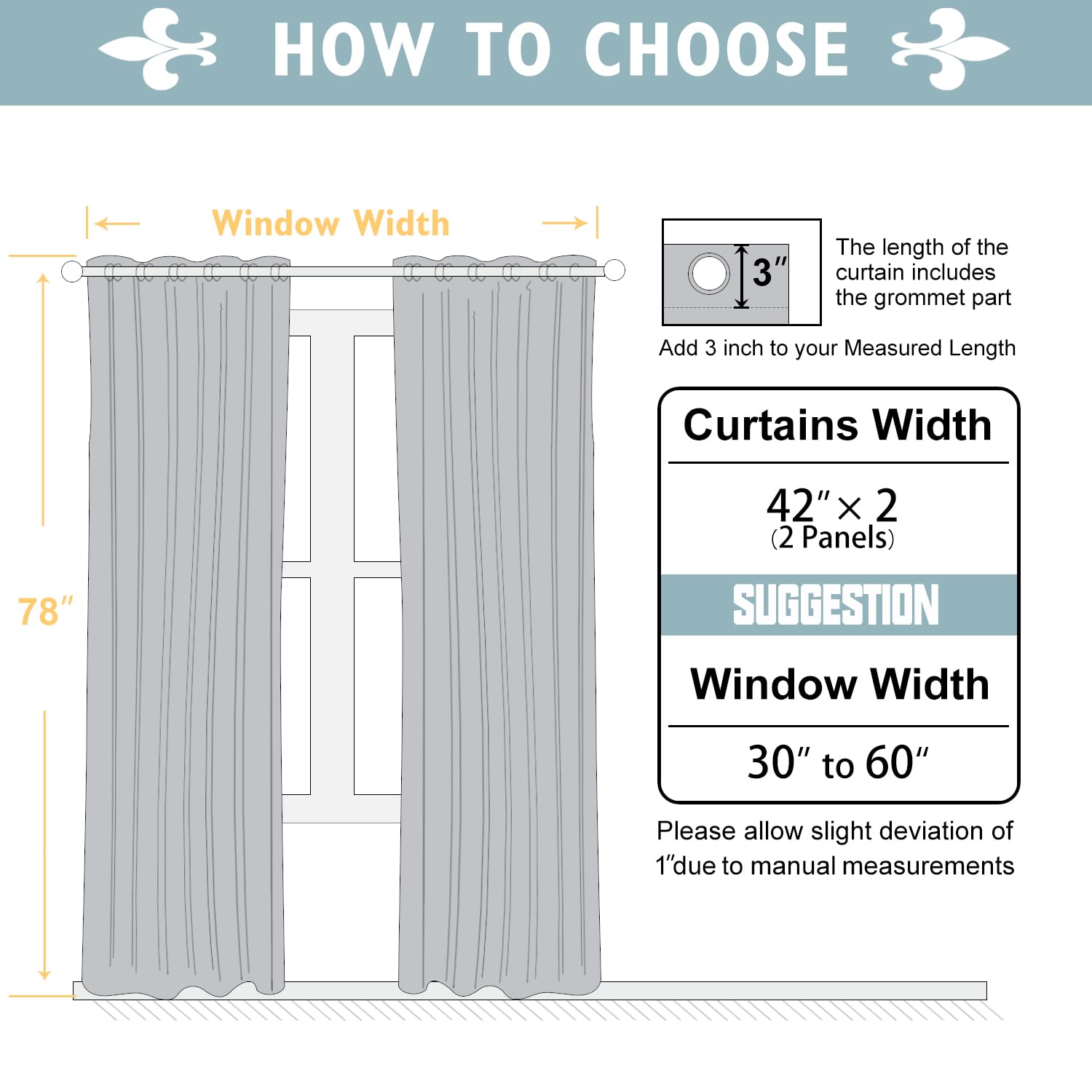 HOW TO CHOOSE

Window Width

78″

3″

The length of the curtain includes the grommet part

Add 3 inch to your Measured Length

Curtains Width

42″ × 2
(2 Panels)

SUGGESTION

Window Width

30″ to 60″

Please allow slight deviation of 1″due to manual measurements