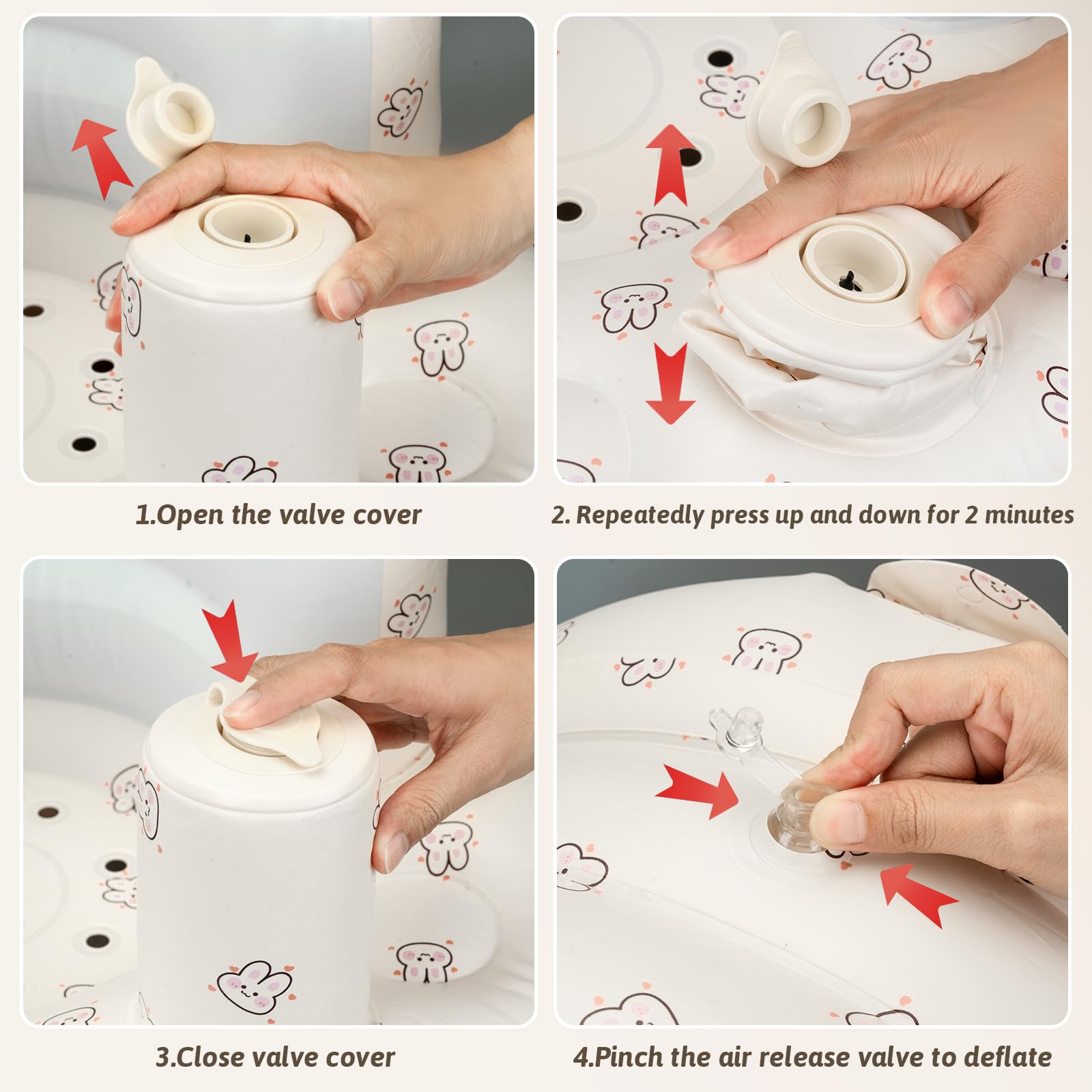 1.Open the valve cover

2. Repeatedly press up and down for 2 minutes

3.Close valve cover

4.Pinch the air release valve to deflate