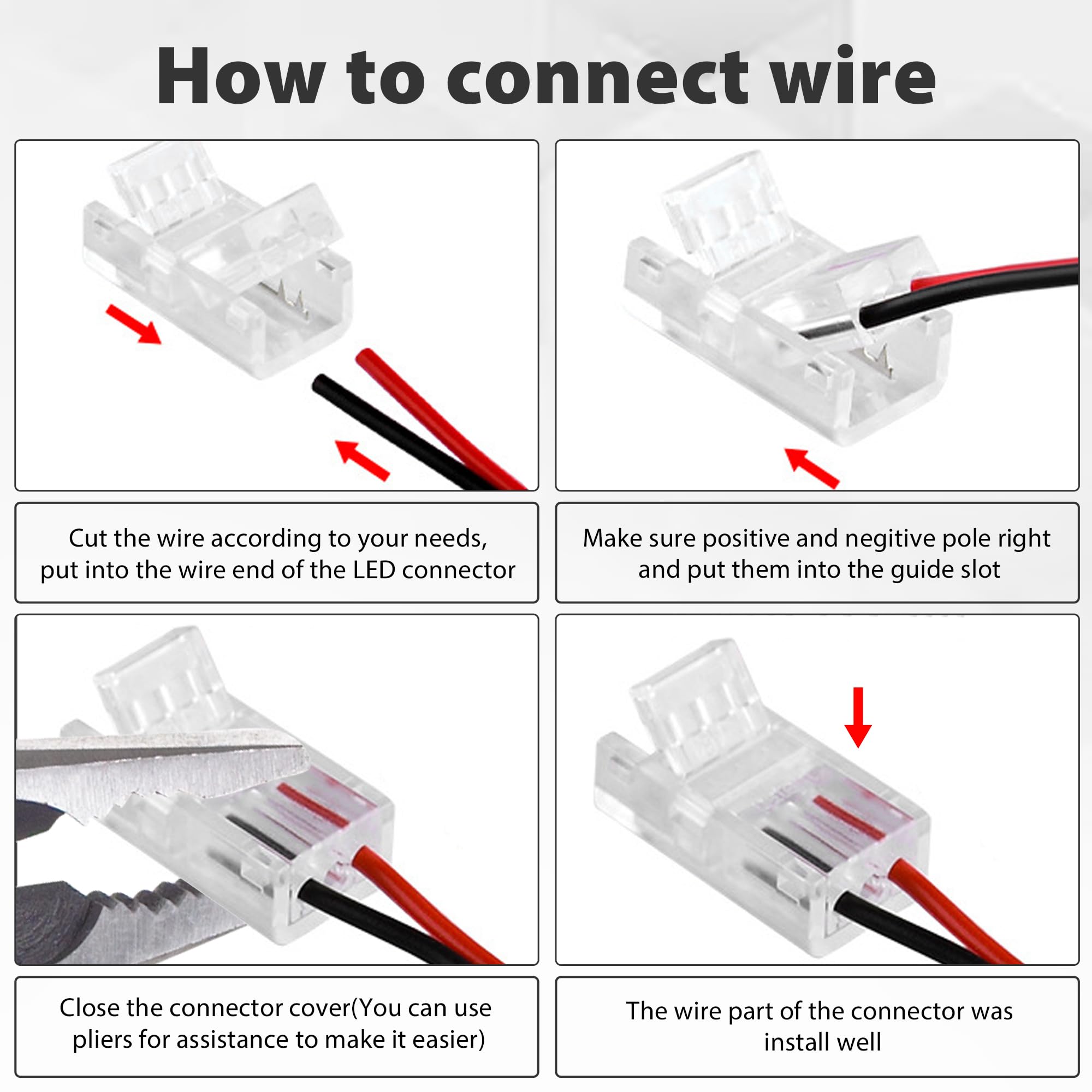 How to connect wire

Cut the wire according to your needs, put into the wire end of the LED connector

Make sure positive and negitive pole right and put them into the guide slot

Close the connector cover(You can use pliers for assistance to make it easier)

The wire part of the connector was install well