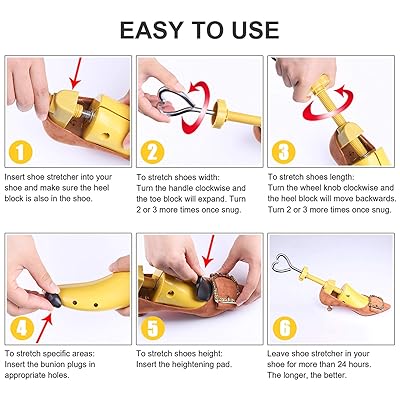 EASY TO USE

1
Insert shoe stretcher into your shoe and make sure the heel block is also in the shoe.

2
To stretch shoes width: Turn the handle clockwise and the toe block will expand. Turn 2 or 3 more times once snug.

3
To stretch shoes length: Turn the wheel knob clockwise and the heel block will move backwards. Turn 2 or 3 more times once snug.

4
To stretch specific areas: Insert the bunion plugs in appropriate holes.

5
To stretch shoes height: Insert the heightening pad.

6
Leave shoe stretcher in your shoe for more than 24 hours. The longer, the better.