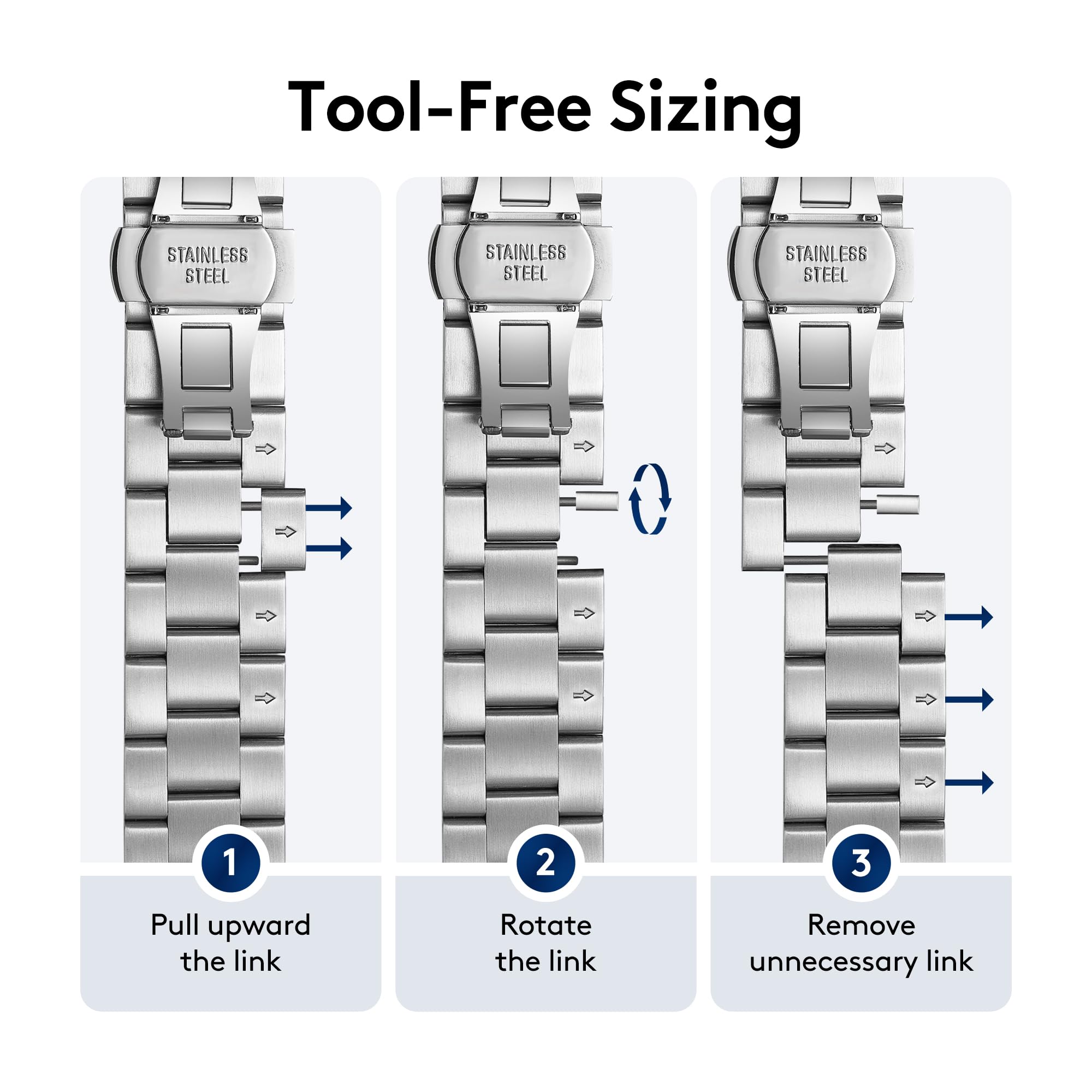 Tool-Free Sizing

STAINLESS STEEL

1

Pull upward the link

STAINLESS STEEL

2

Rotate the link

STAINLESS STEEL

3

Remove unnecessary link