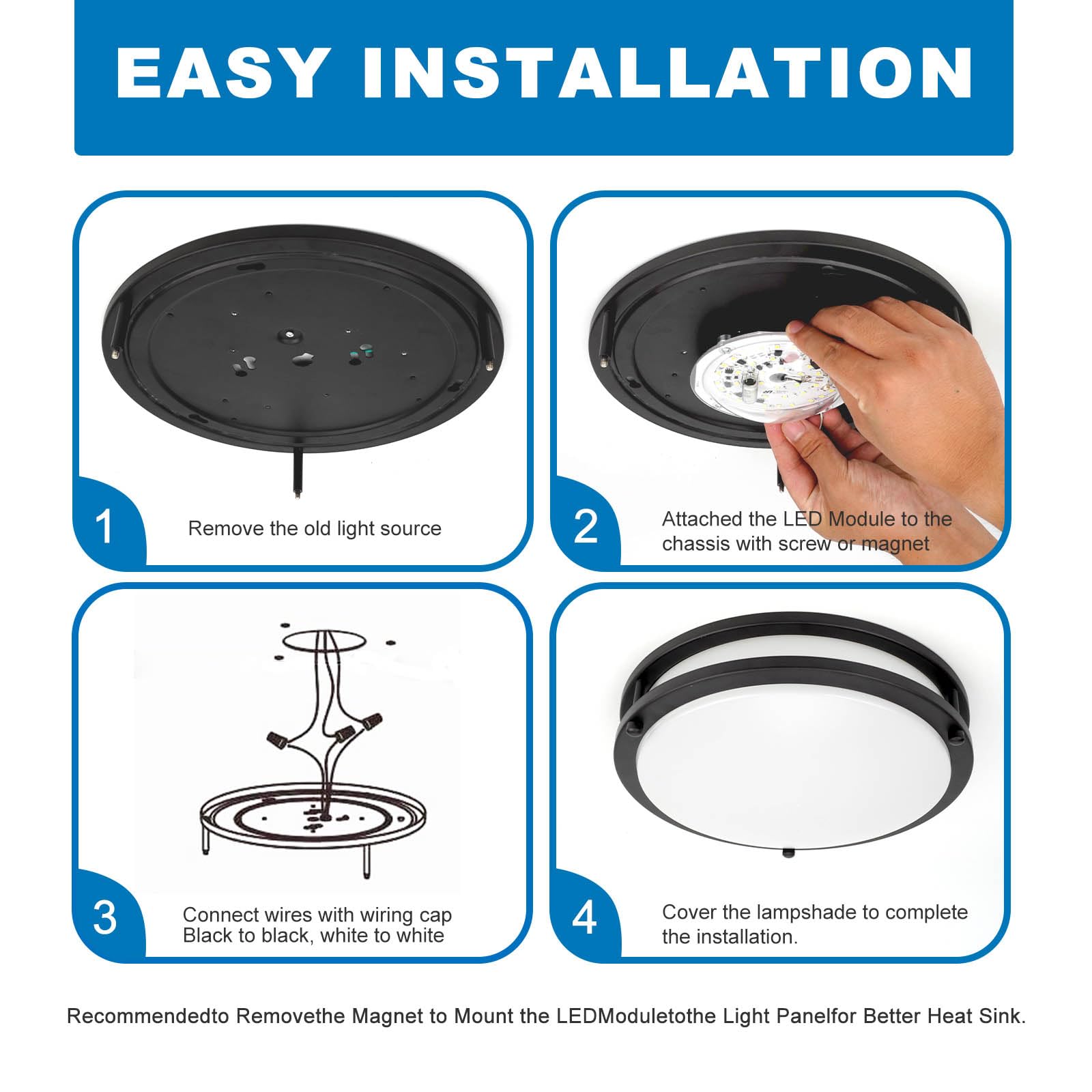 EASY INSTALLATION

1 Remove the old light source

2 Attached the LED Module to the chassis with screw or magnet

3 Connect wires with wiring cap Black to black, white to white

4 Cover the lampshade to complete the installation.

Recommendedto Removethe Magnet to Mount the LEDModuletothe Light Panelfor Better Heat Sink.