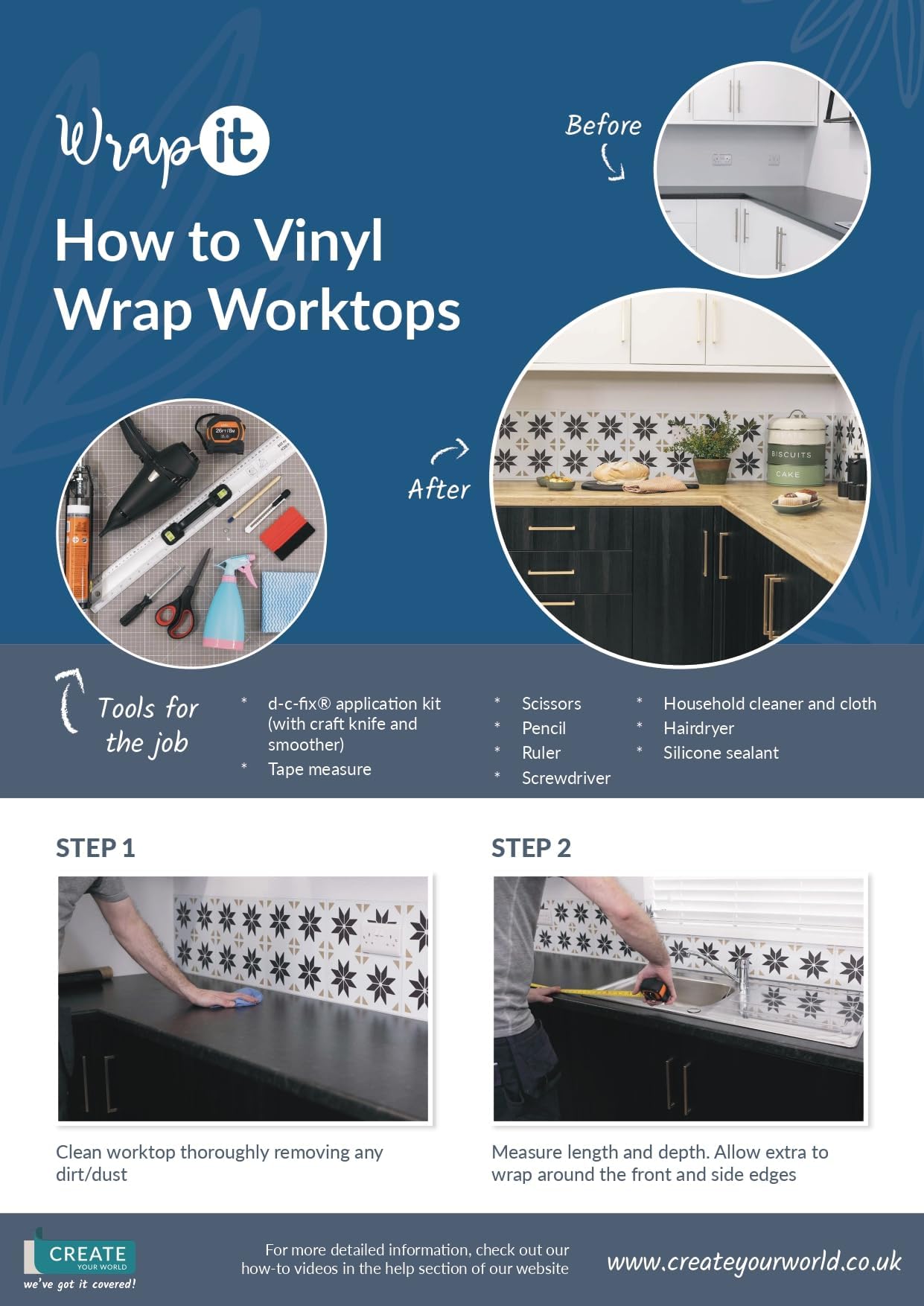 Wrap it

How to Vinyl Wrap Worktops

Before

After

BISCUITS
CAKE

Tools for the job

* d-c-fix® application kit (with craft knife and smoother)
* Tape measure

* Scissors
* Pencil
* Ruler
* Screwdriver

* Household cleaner and cloth
* Hairdryer
* Silicone sealant

STEP 1

Clean worktop thoroughly removing any dirt/dust

STEP 2

Measure length and depth. Allow extra to wrap around the front and side edges

CREATE YOUR WORLD
we've got it covered!

For more detailed information, check out our how-to videos in the help section of our website

www.createyourworld.co.uk