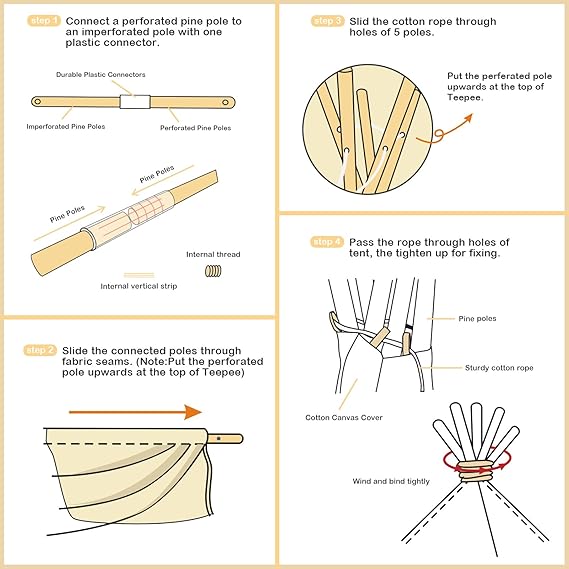 step 1 Connect a perforated pine pole to an imperforated pole with one plastic connector.

Durable Plastic Connectors

Imperforated Pine Poles

Perforated Pine Poles

Pine Poles

Pine Poles

Internal thread

Internal vertical strip

step 2 Slide the connected poles through fabric seams. (Note:Put the perforated pole upwards at the top of Teepee)

step 3 Slid the cotton rope through holes of 5 poles.

Put the perferated pole upwards at the top of Teepee.

step 4 Pass the rope through holes of tent, the tighten up for fixing.

Pine poles

Sturdy cotton rope

Cotton Canvas Cover

Wind and bind tightly