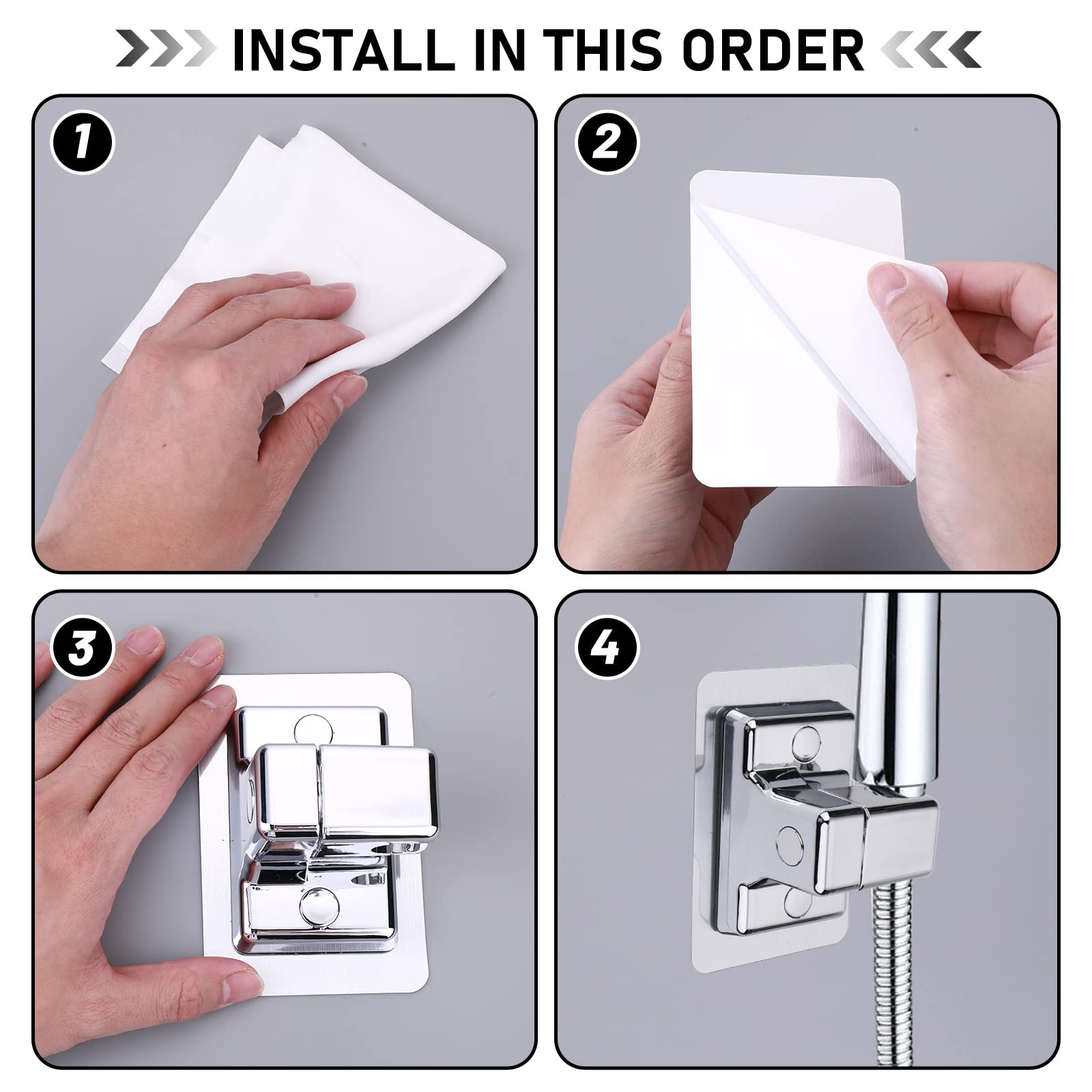 INSTALL IN THIS ORDER

1

2

3

4