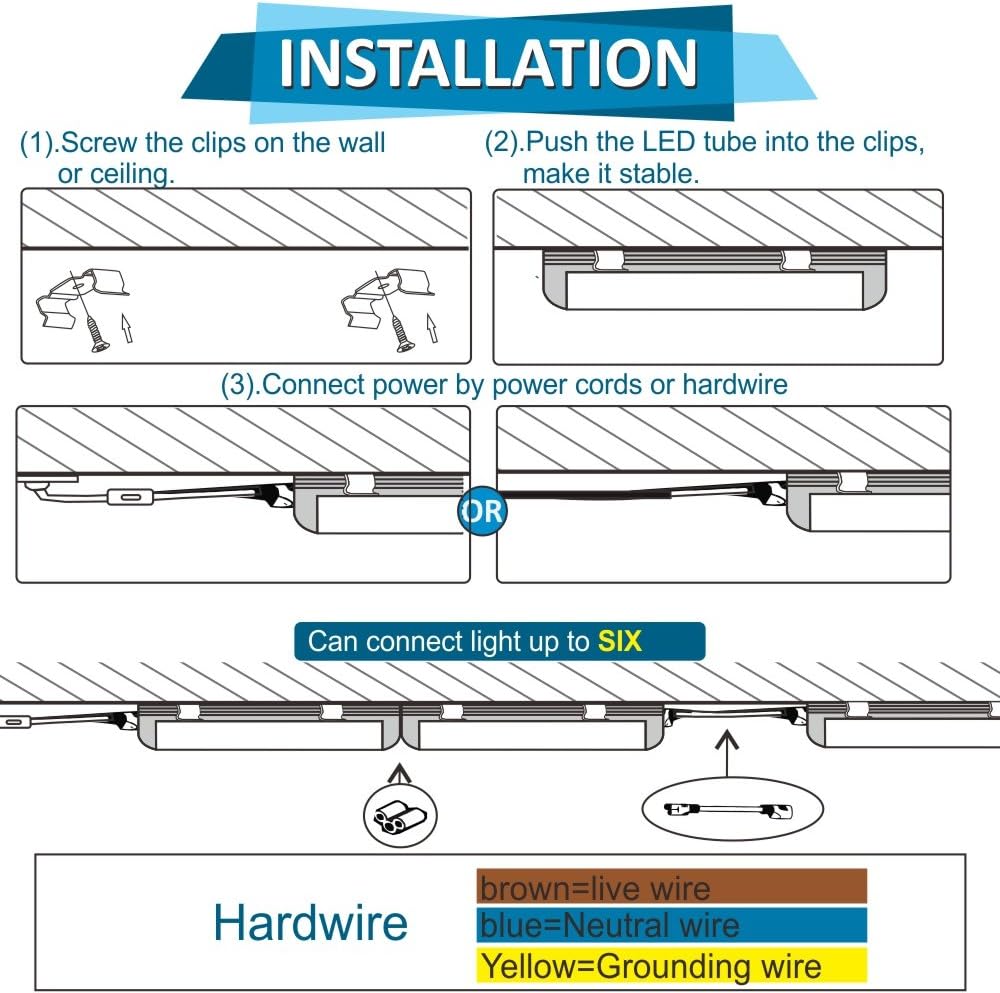 INSTALLATION

(1).Screw the clips on the wall or ceiling.

(2).Push the LED tube into the clips, make it stable.

(3).Connect power by power cords or hardwire

OR

Can connect light up to SIX

Hardwire

brown=live wire

blue=Neutral wire

Yellow=Grounding wire