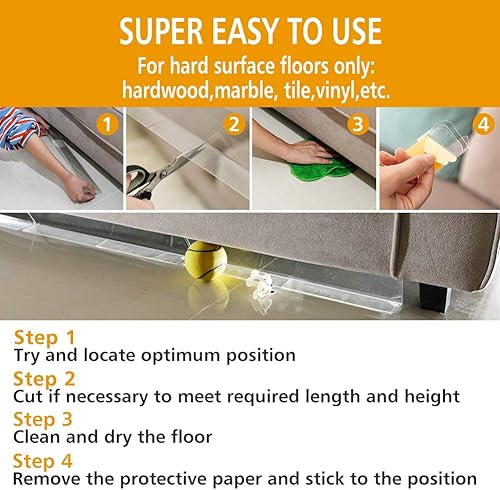 SUPER EASY TO USE
For hard surface floors only:
hardwood,marble, tile,vinyl,etc.

1
2
3
4

Step 1
Try and locate optimum position
Step 2
Cut if necessary to meet required length and height
Step 3
Clean and dry the floor
Step 4
Remove the protective paper and stick to the position