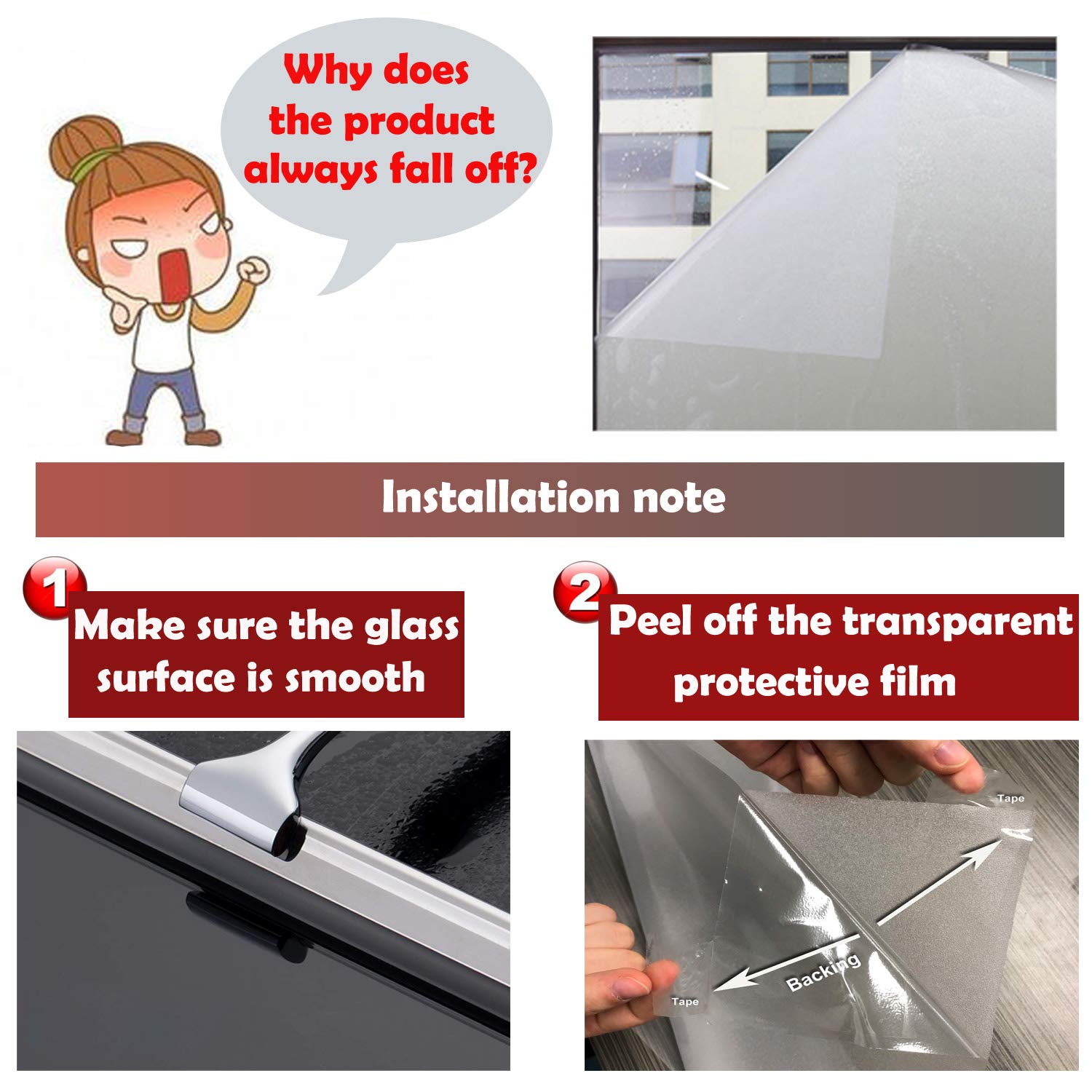 Why does the product always fall off?

Installation note

1 Make sure the glass surface is smooth

2 Peel off the transparent protective film

Tape

Backing

Tape