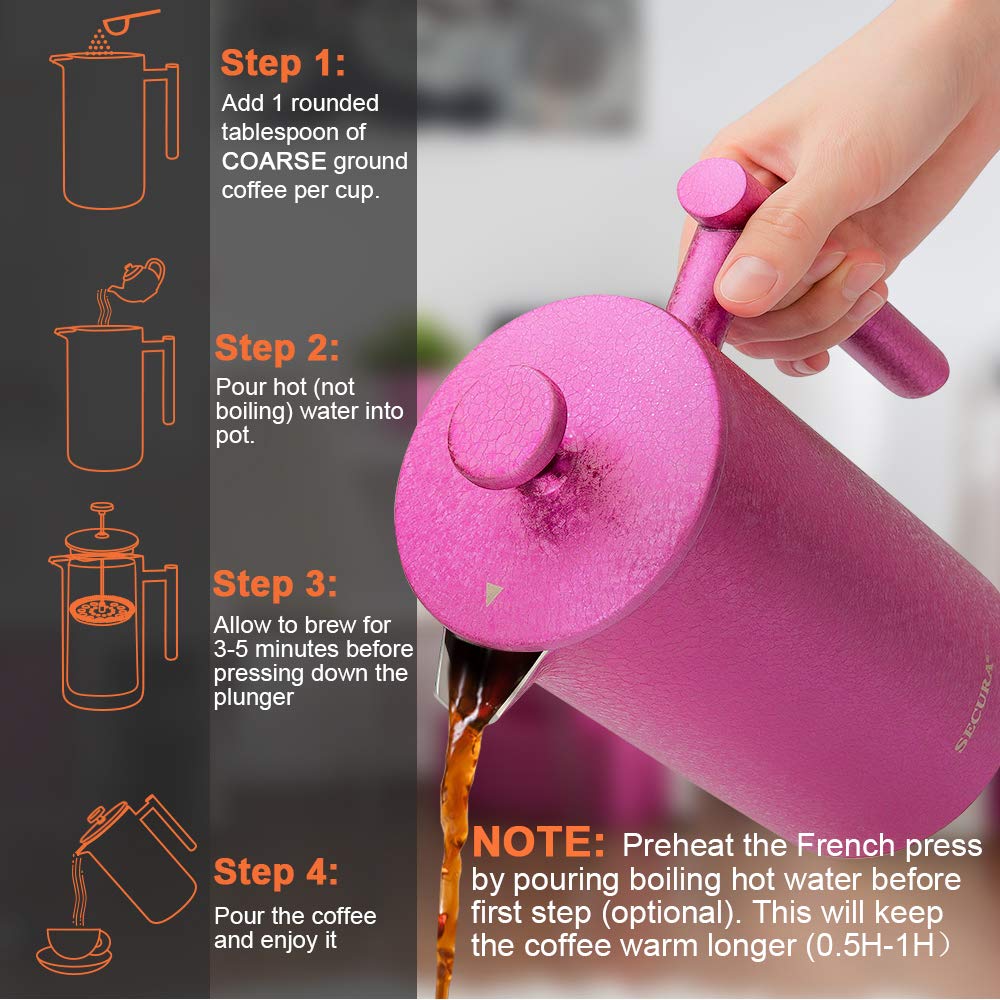 Step 1:
Add 1 rounded tablespoon of COARSE ground coffee per cup.

Step 2:
Pour hot (not boiling) water into pot.

Step 3:
Allow to brew for 3-5 minutes before pressing down the plunger

Step 4:
Pour the coffee and enjoy it

SECURA

NOTE: Preheat the French press by pouring boiling hot water before first step (optional). This will keep the coffee warm longer (0.5H-1H)